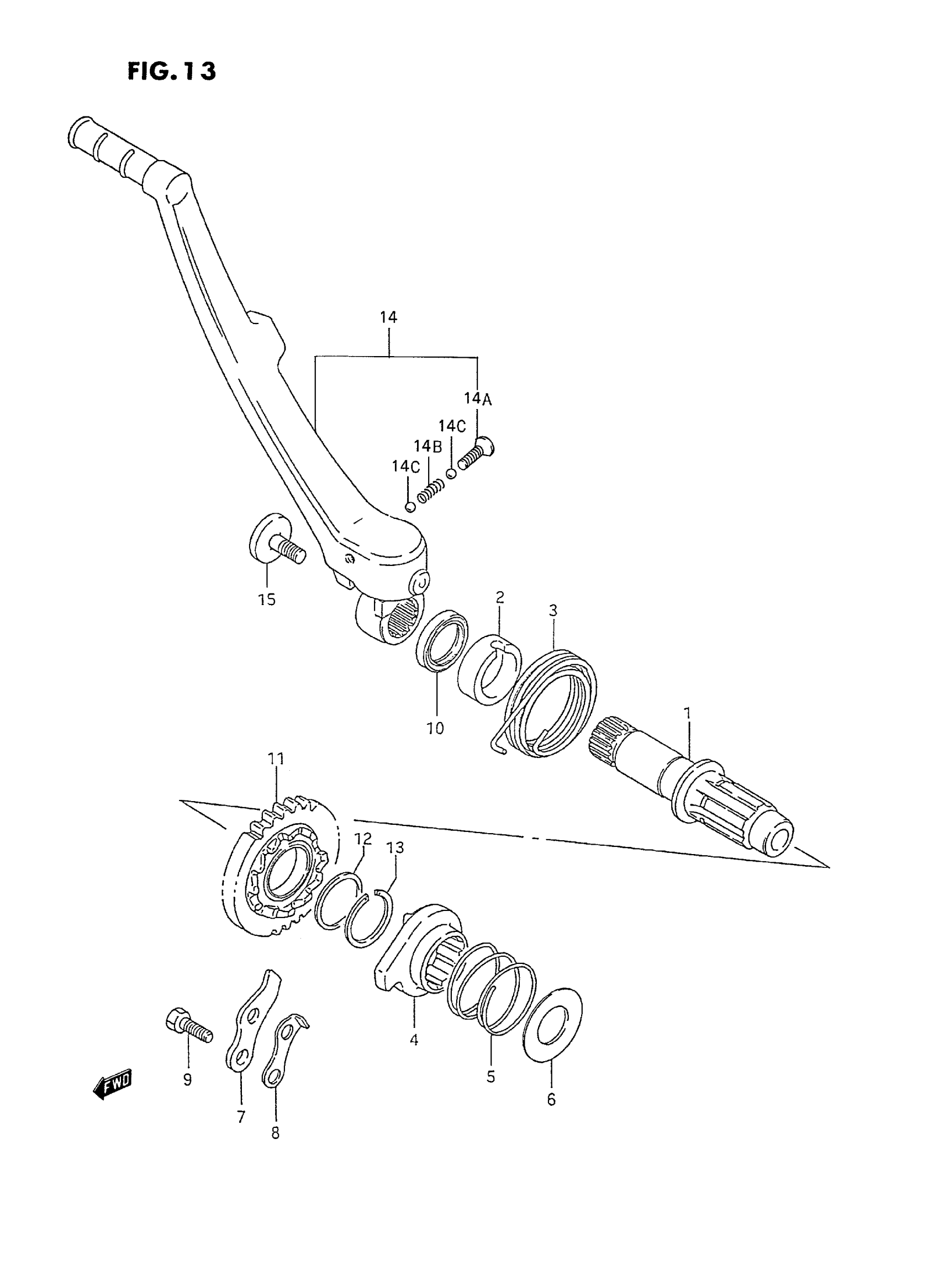 FIG. 13

14

14A

14C

14B

14C

15

2

3

10

1

11

12

13

4

5

6

9

7

8

FWD