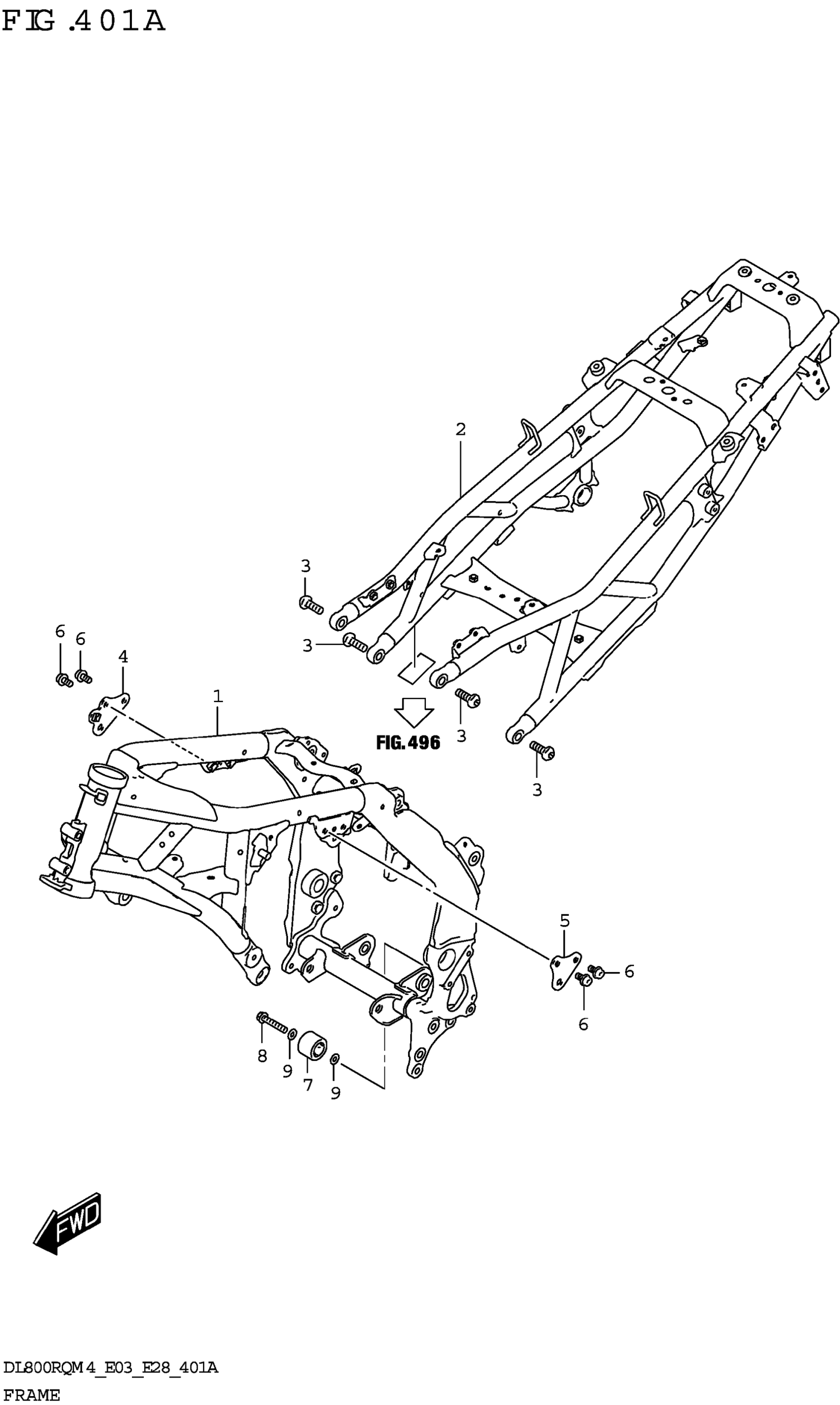 FIG.401A

2

3

3

6 6

4

1

FIG.496

3

3

5

6

6

8

9

7

9

FWD

DL800RQM4_E03_E28_401A

FRAME