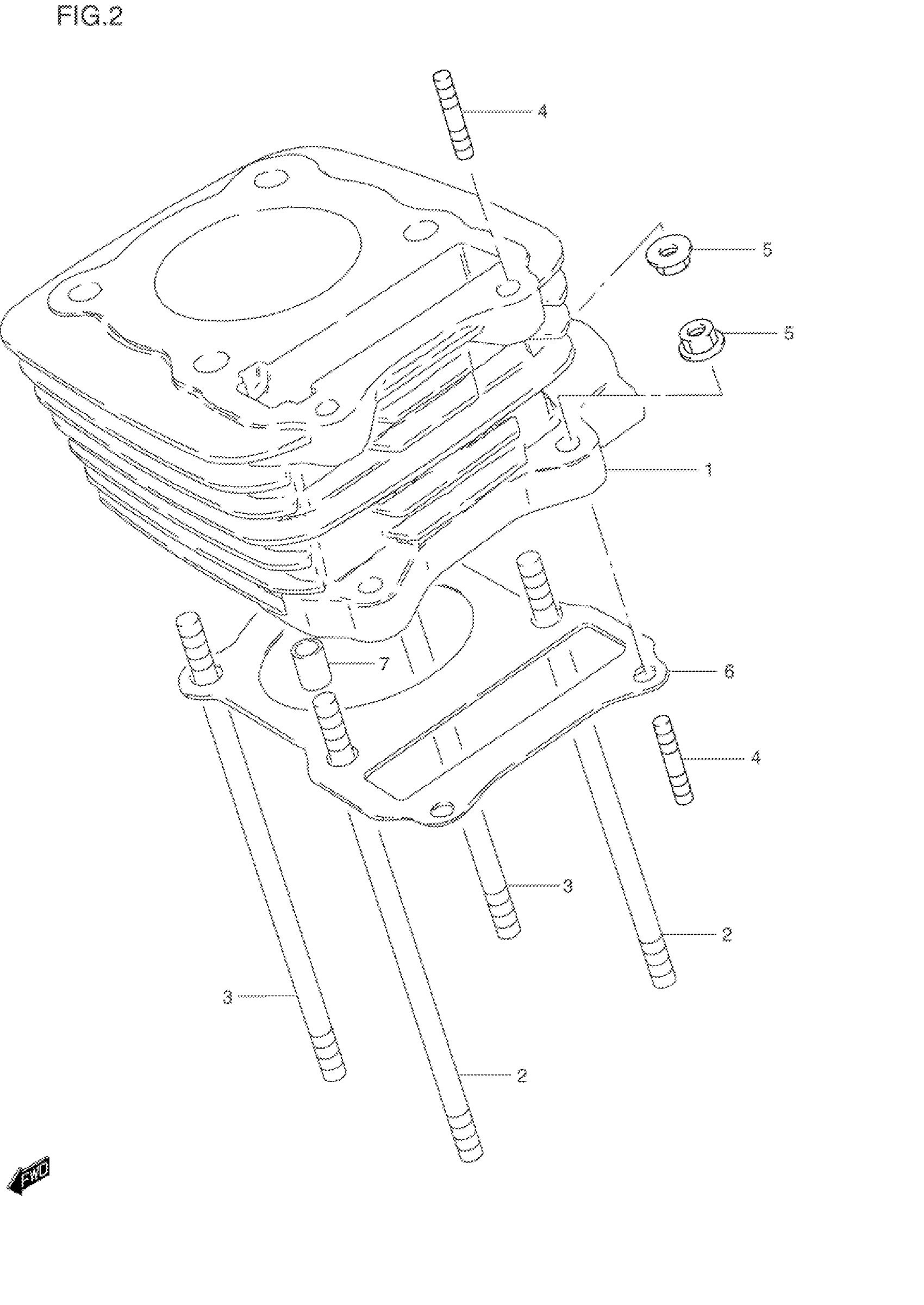 FIG.2

4

5

5

1

7

6

4

3

2

3

2

FWD