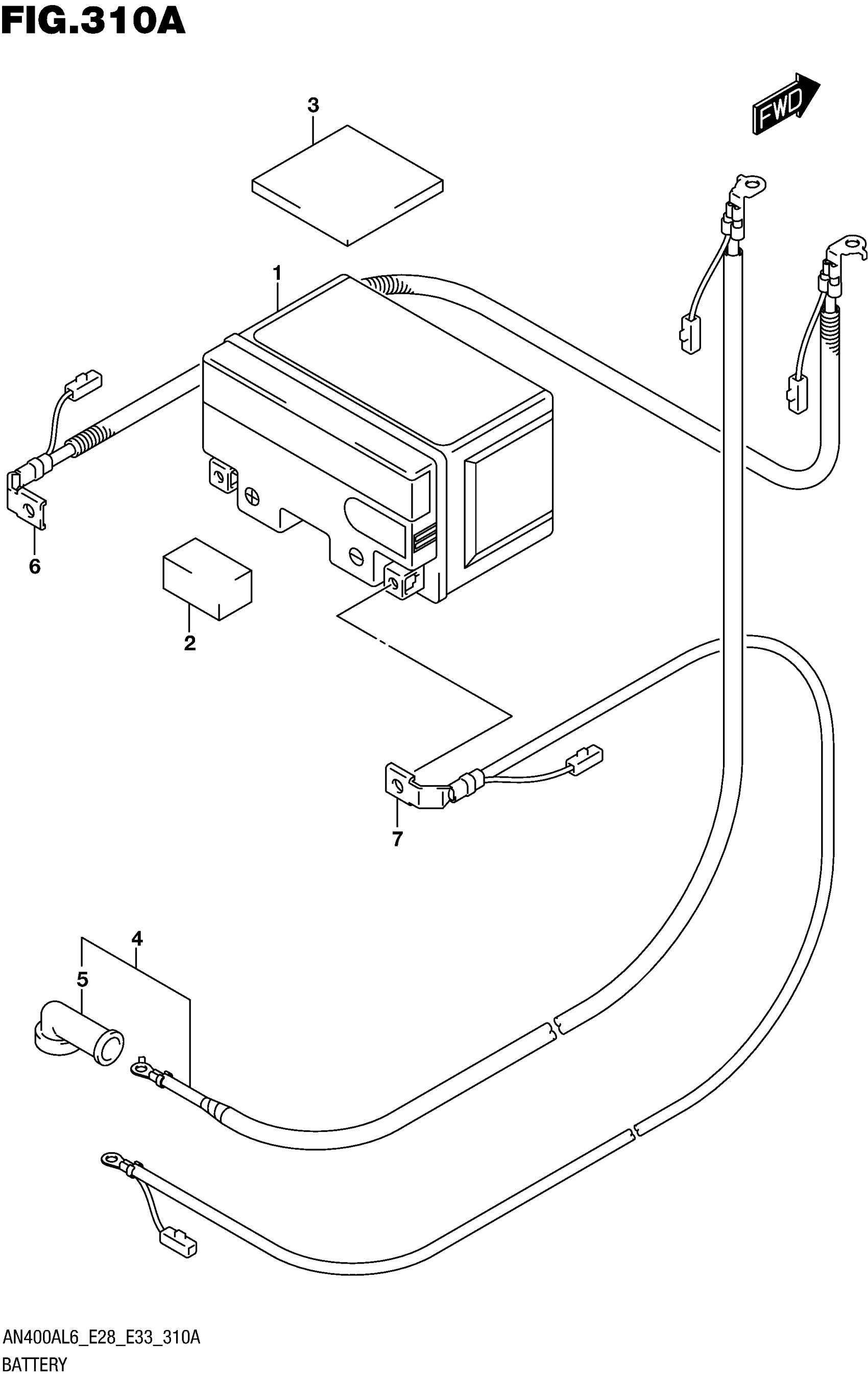 FIG.310A

FWD

3

1

6

2

7

4

5

AN400AL6_E28_E33_310A
BATTERY