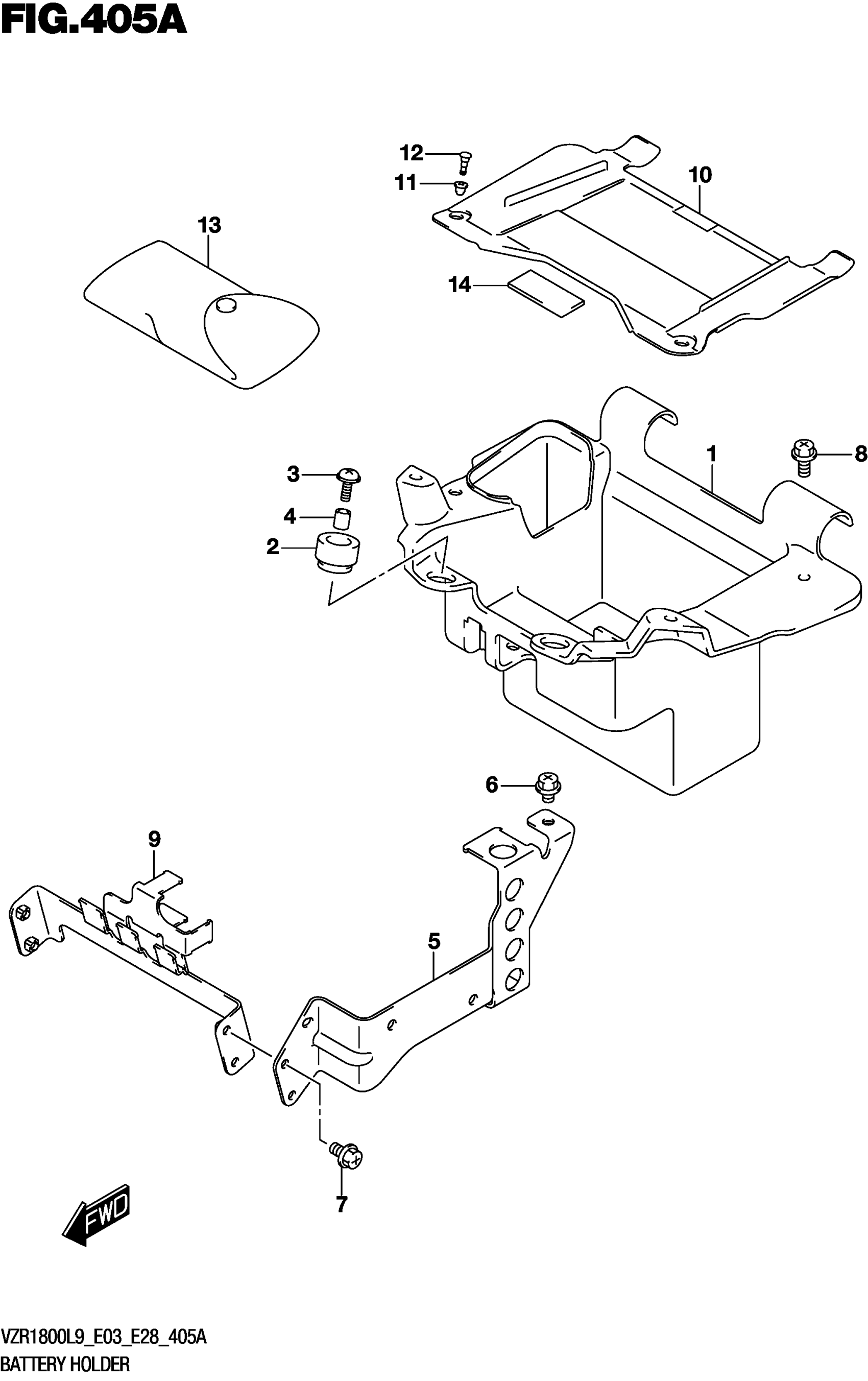 FIG.405A

12
11
10
13
14
1
8
3
4
2
6
9
5
7
FWD

VZR1800L9_E03_E28_405A
BATTERY HOLDER