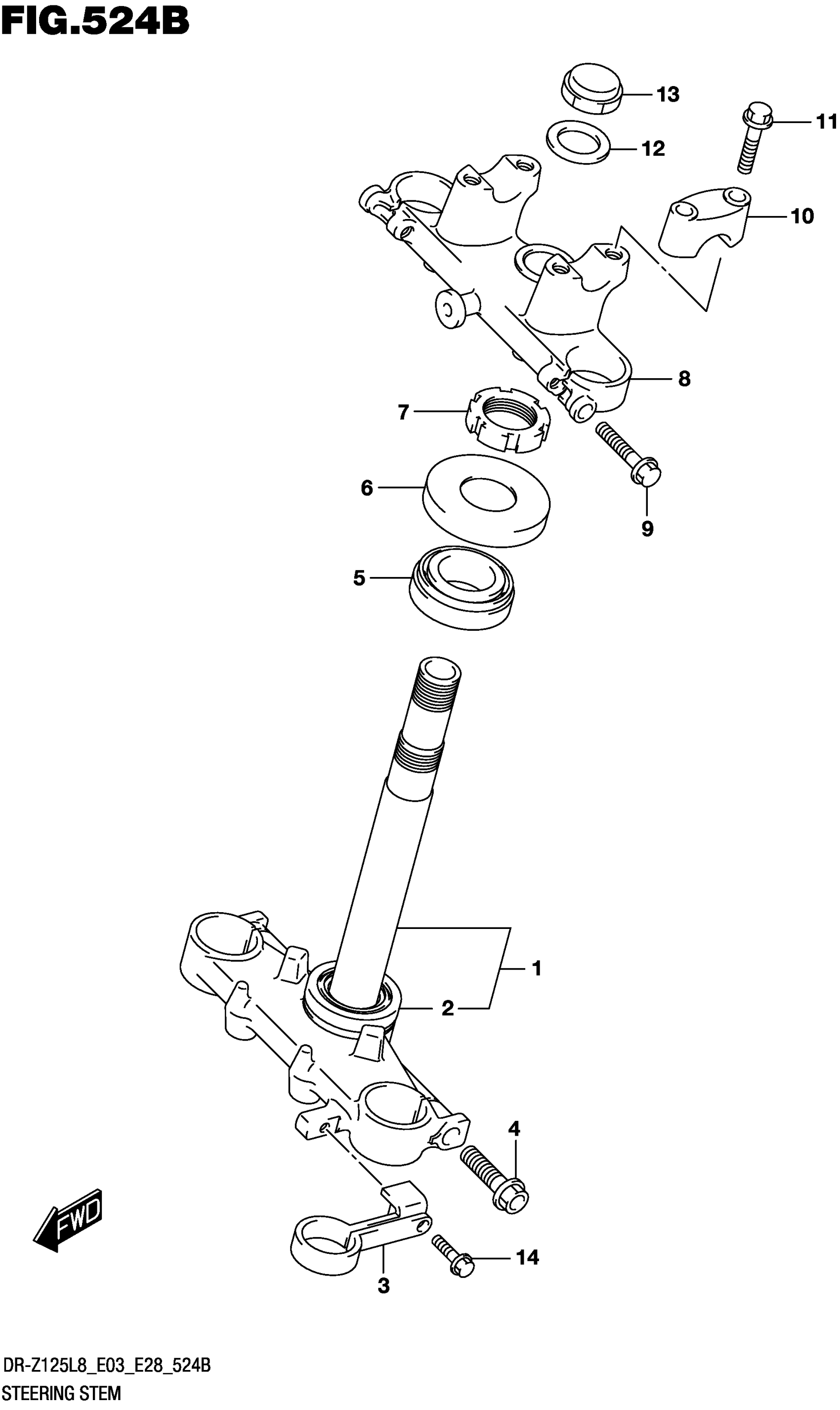 FIG.524B

13

11

12

10

8

7

6

9

5

1

2

4

FWD

14

3

DR-Z125L8_E03_E28_524B

STEERING STEM