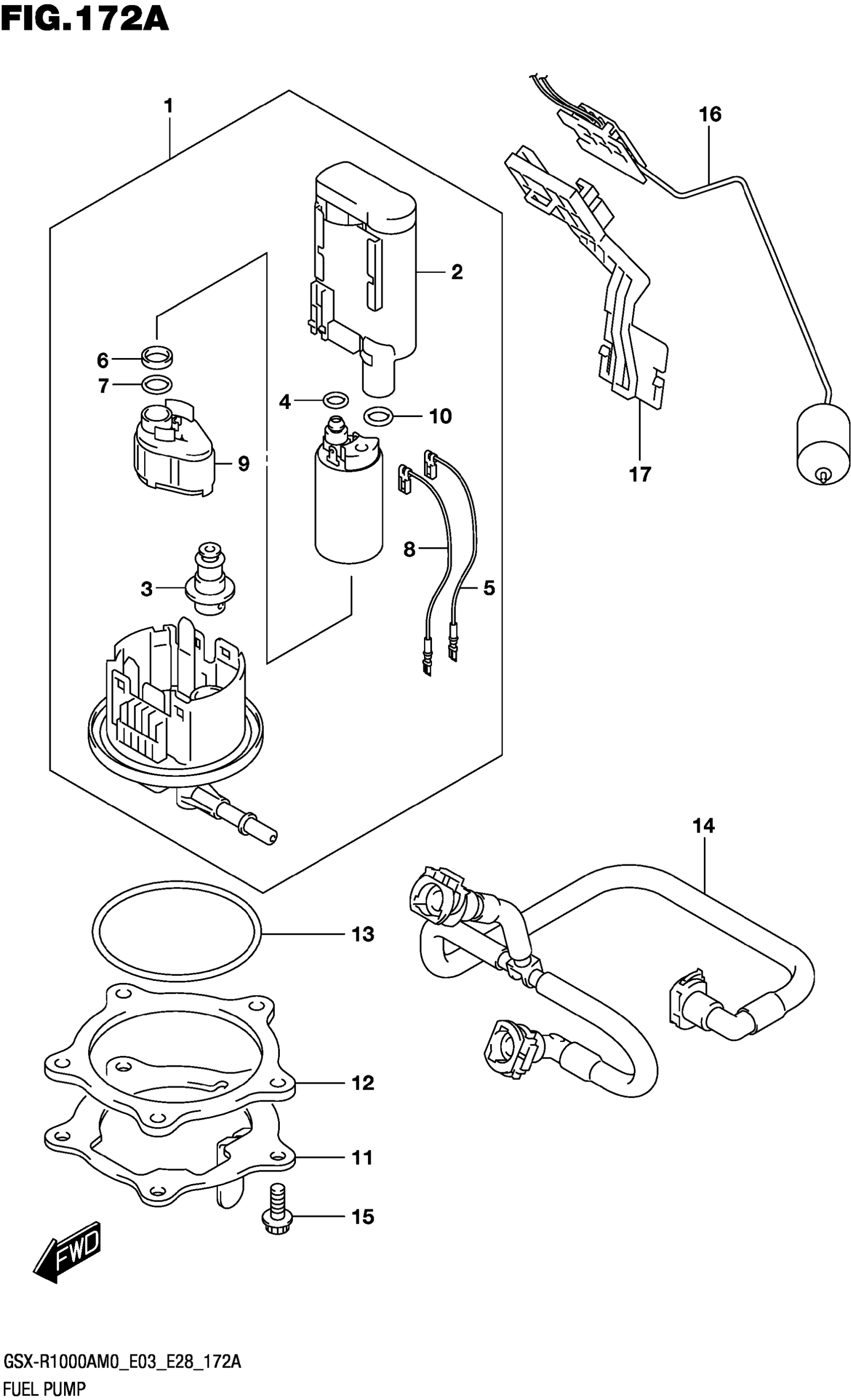 FIG.172A

1
16
2
6
7
4
10
9
17
8
3
5
14
13
12
11
15
FWD

GSX-R1000AM0_E03_E28_172A
FUEL PUMP