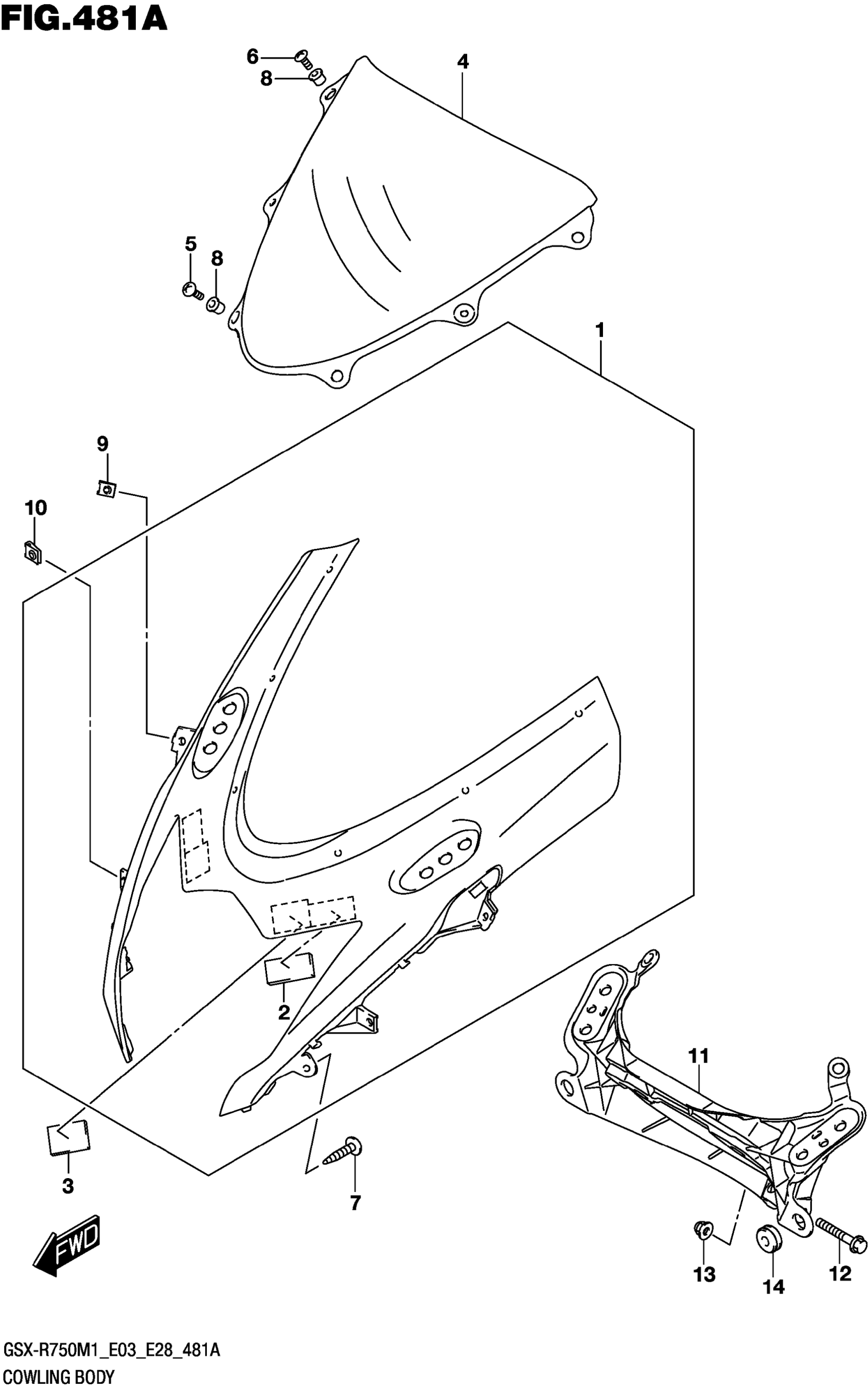 FIG.481A

6
8
4
5
8
1
9
10
2
11
3
7
FWD
13
14
12

GSX-R750M1_E03_E28_481A
COWLING BODY