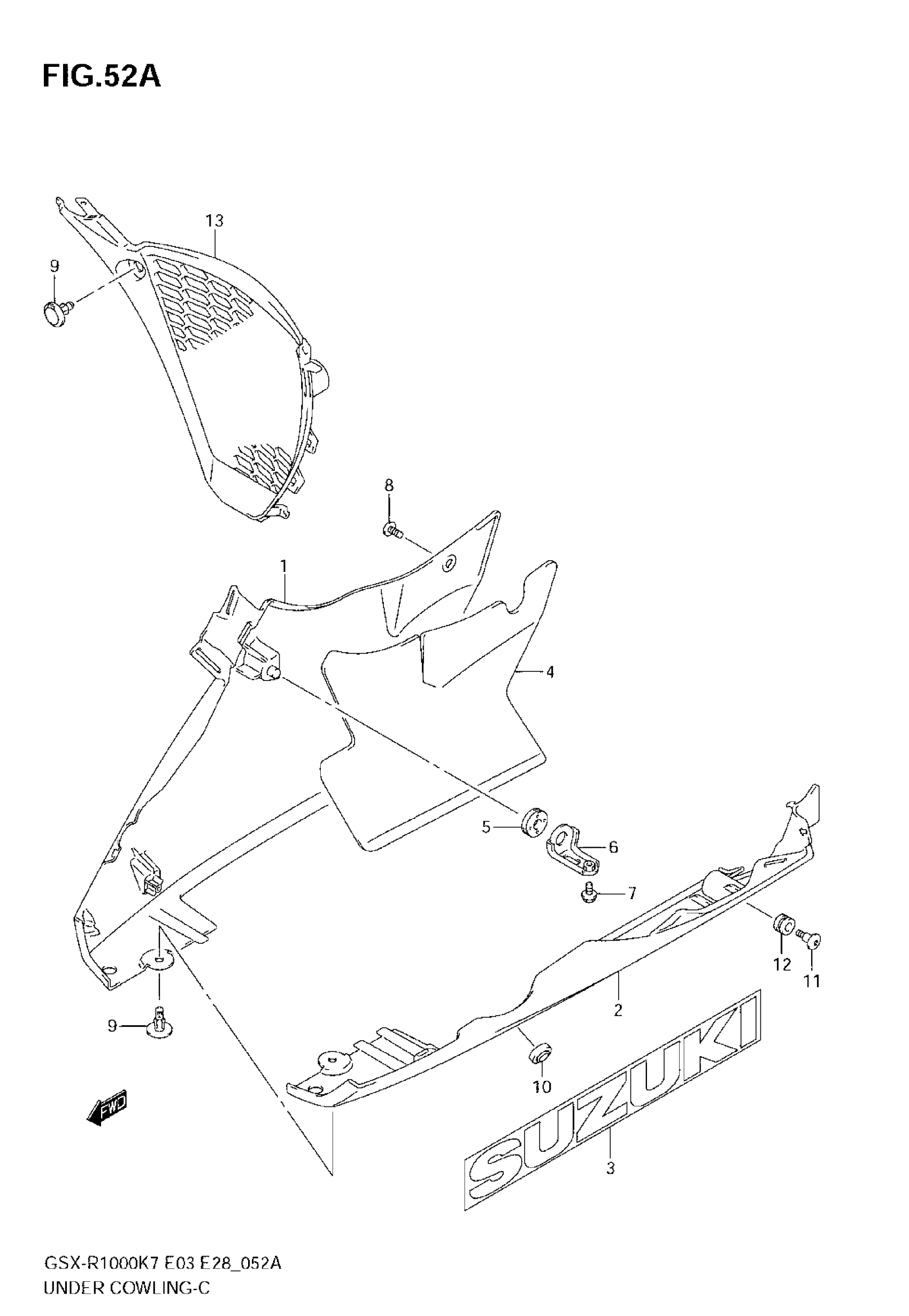 FIG.52A

13

9

8

1

4

5

6

7

12

11

2

9

10

FWD

SUZUKI

3

GSX-R1000K7 E03 E28_052A
UNDER COWLING-C