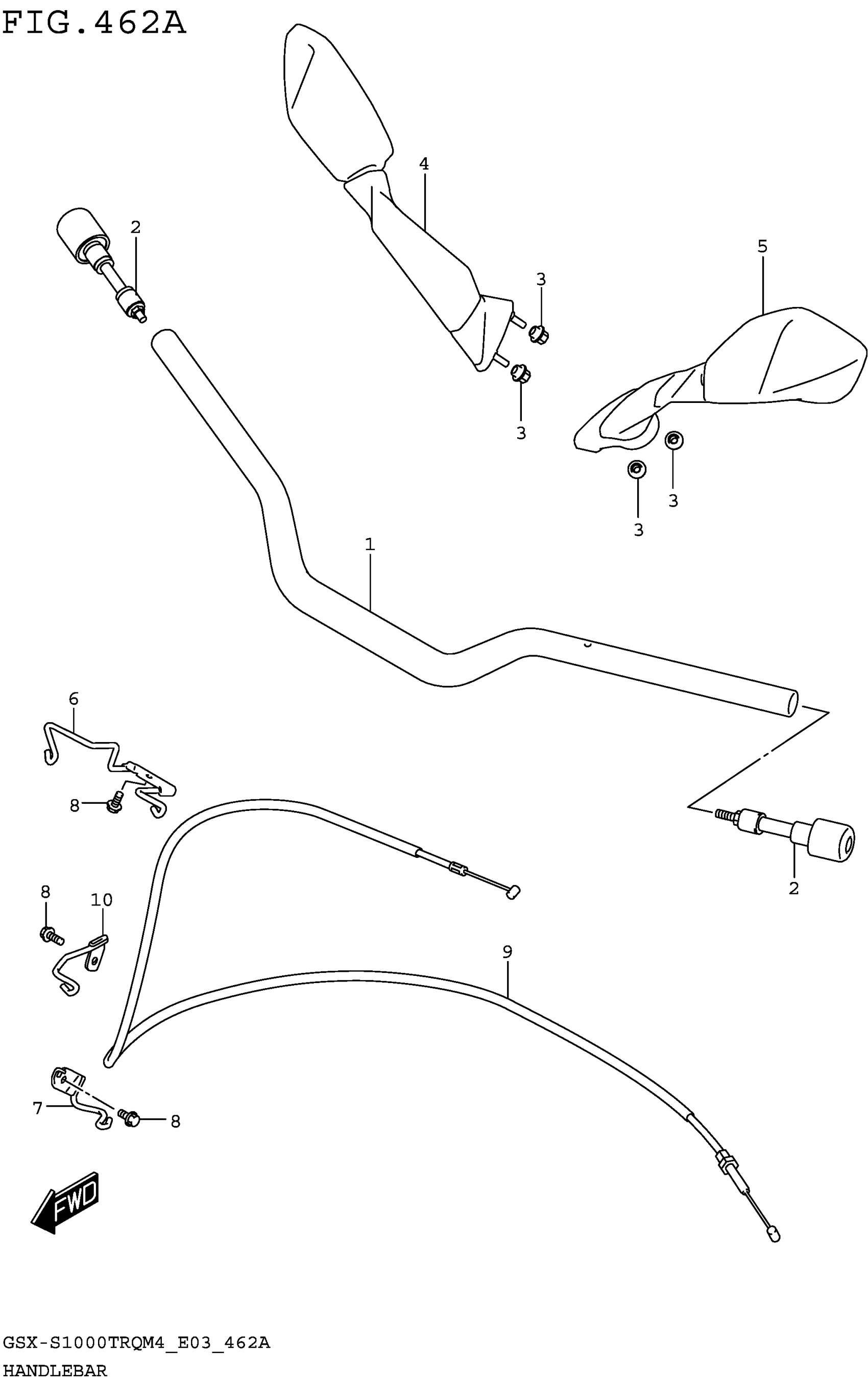 FIG.462A

4

2

5

3

3

3

3

1

6

8

2

8

10

9

7

8

FWD

GSX-S1000TRQM4_E03_462A

HANDLEBAR