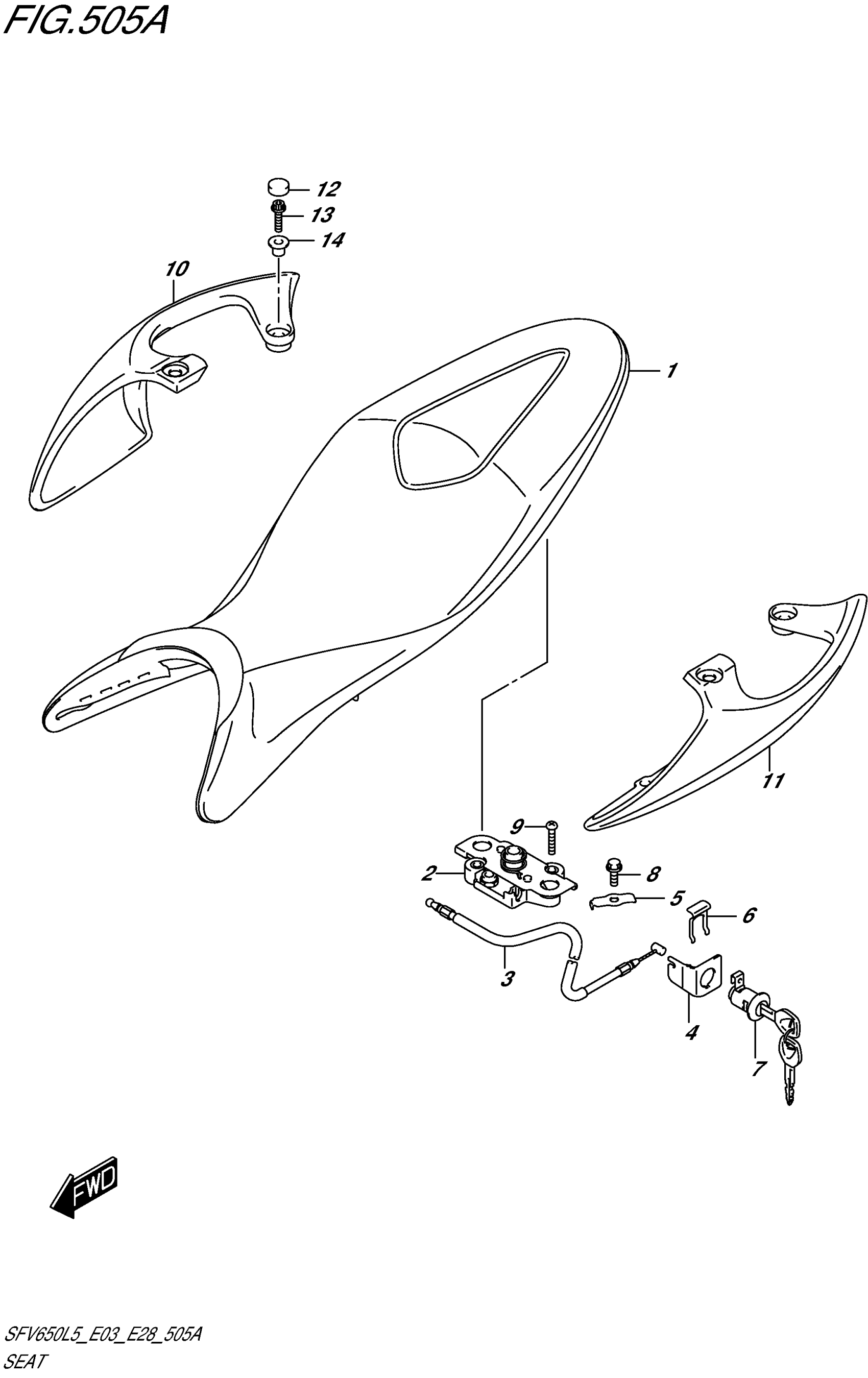 FIG.505A

12
13
14
10
1
11
9
2
8
5
6
3
4
7

FWD

SFV650L5_E03_E28_505A
SEAT