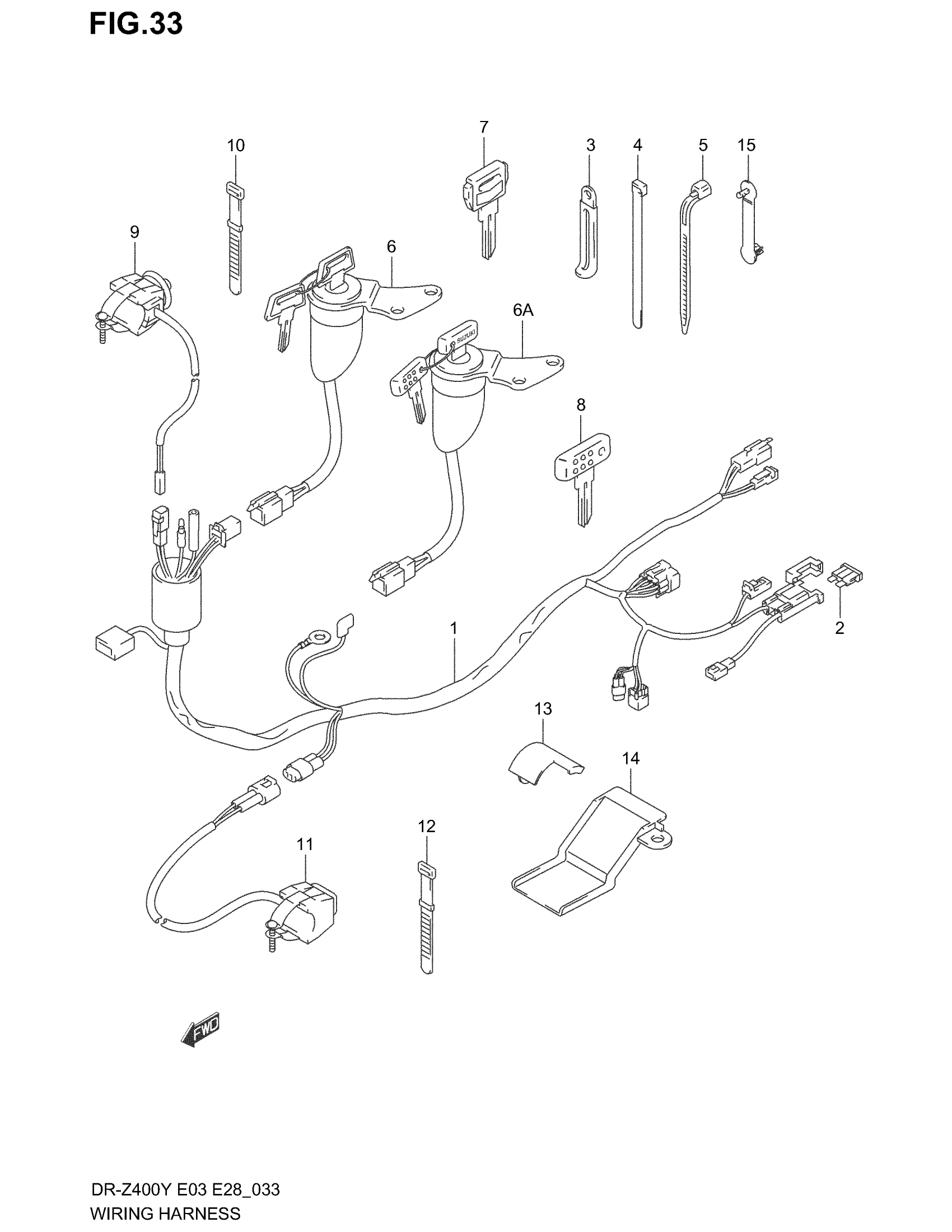 FIG.33

10
7
3
4
5
15
9
6
6A
SUZUKI
8
1
2
13
14
12
11
FWD

DR-Z400Y E03 E28_033
WIRING HARNESS