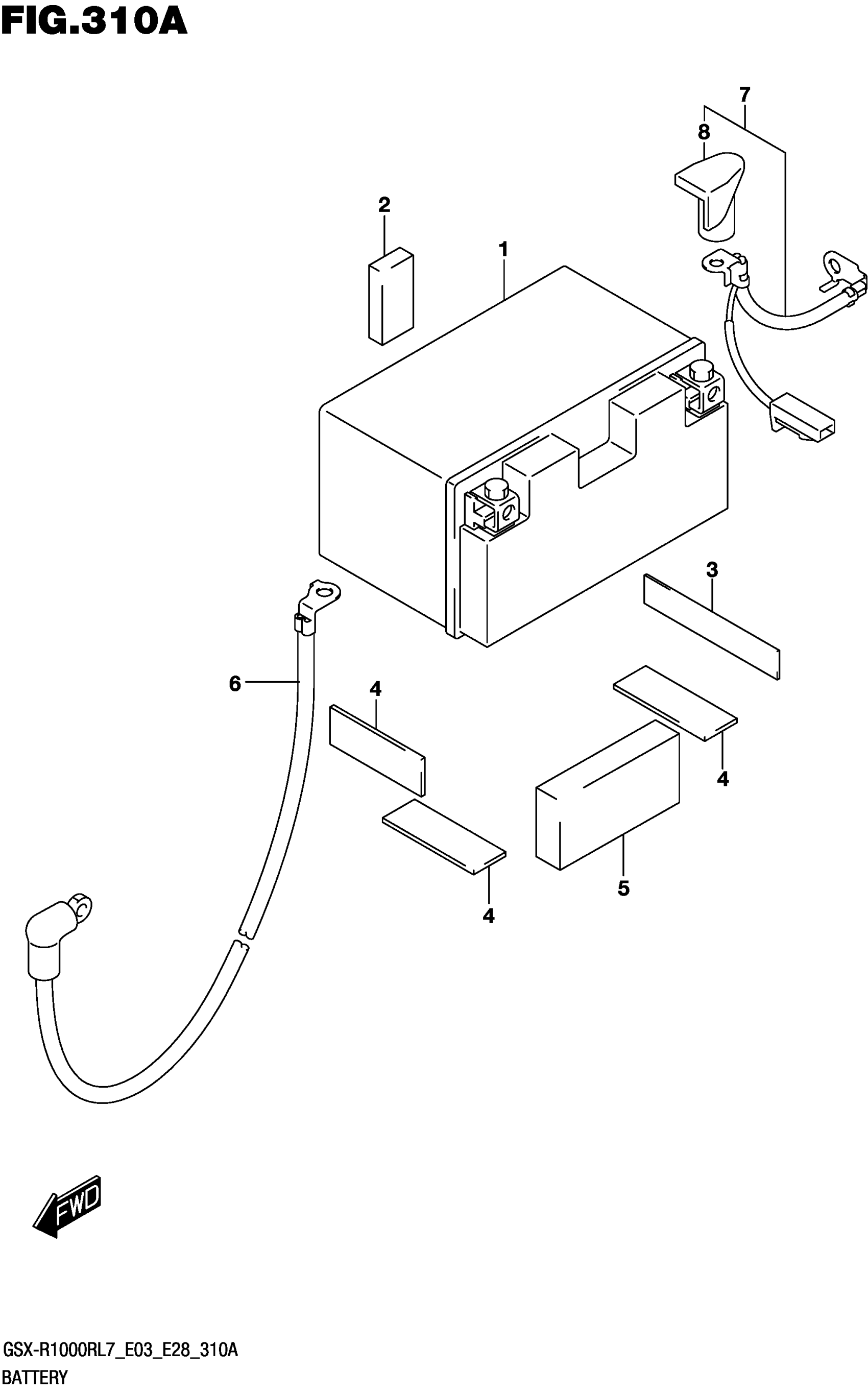 FIG.310A

7
8
2
1
3
6
4
4
4
5

FWD

GSX-R1000RL7_E03_E28_310A
BATTERY