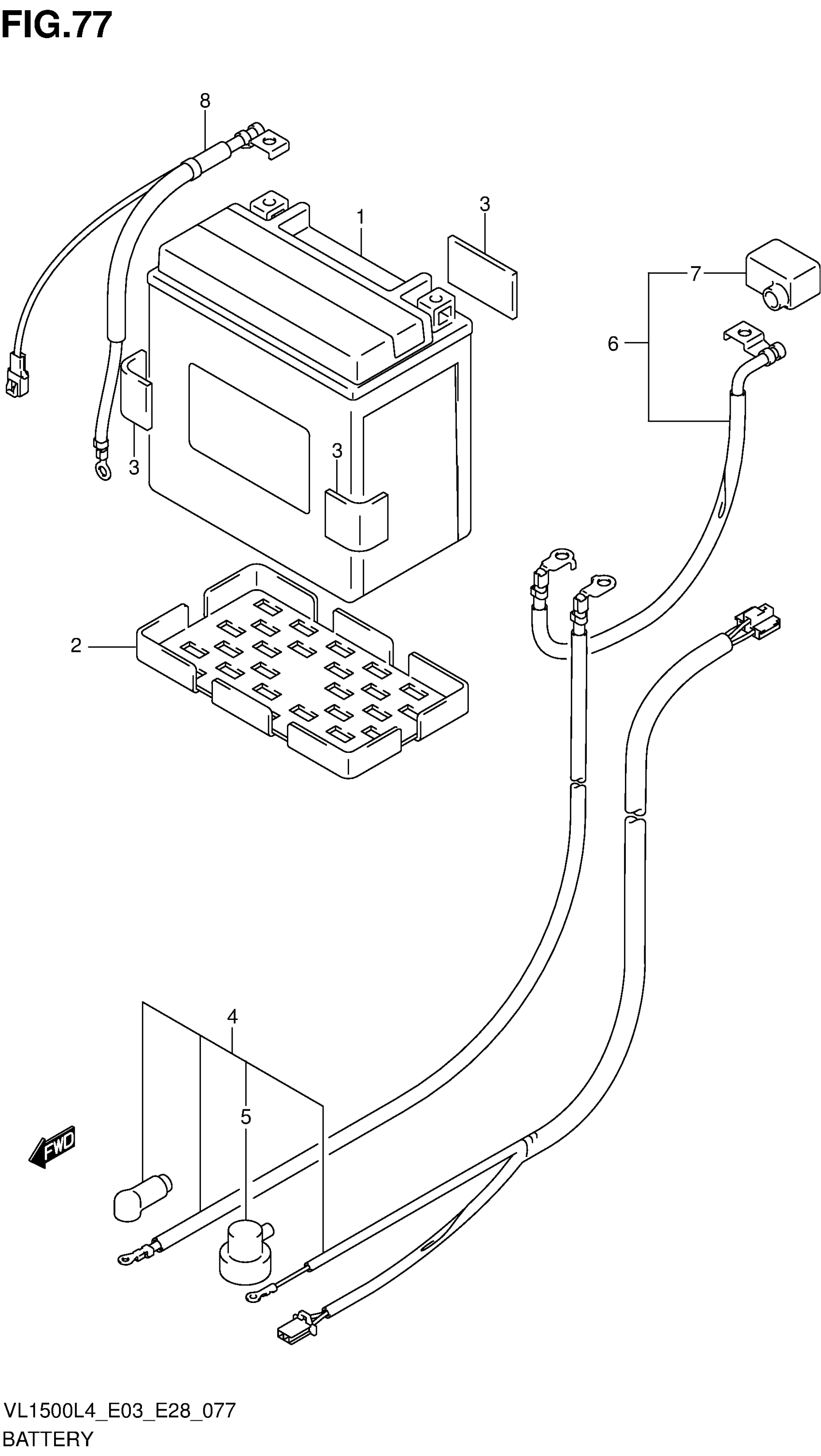 FIG.77

8

1

3

7

6

3

3

2

4

5

FWD

VL1500L4_E03_E28_077
BATTERY