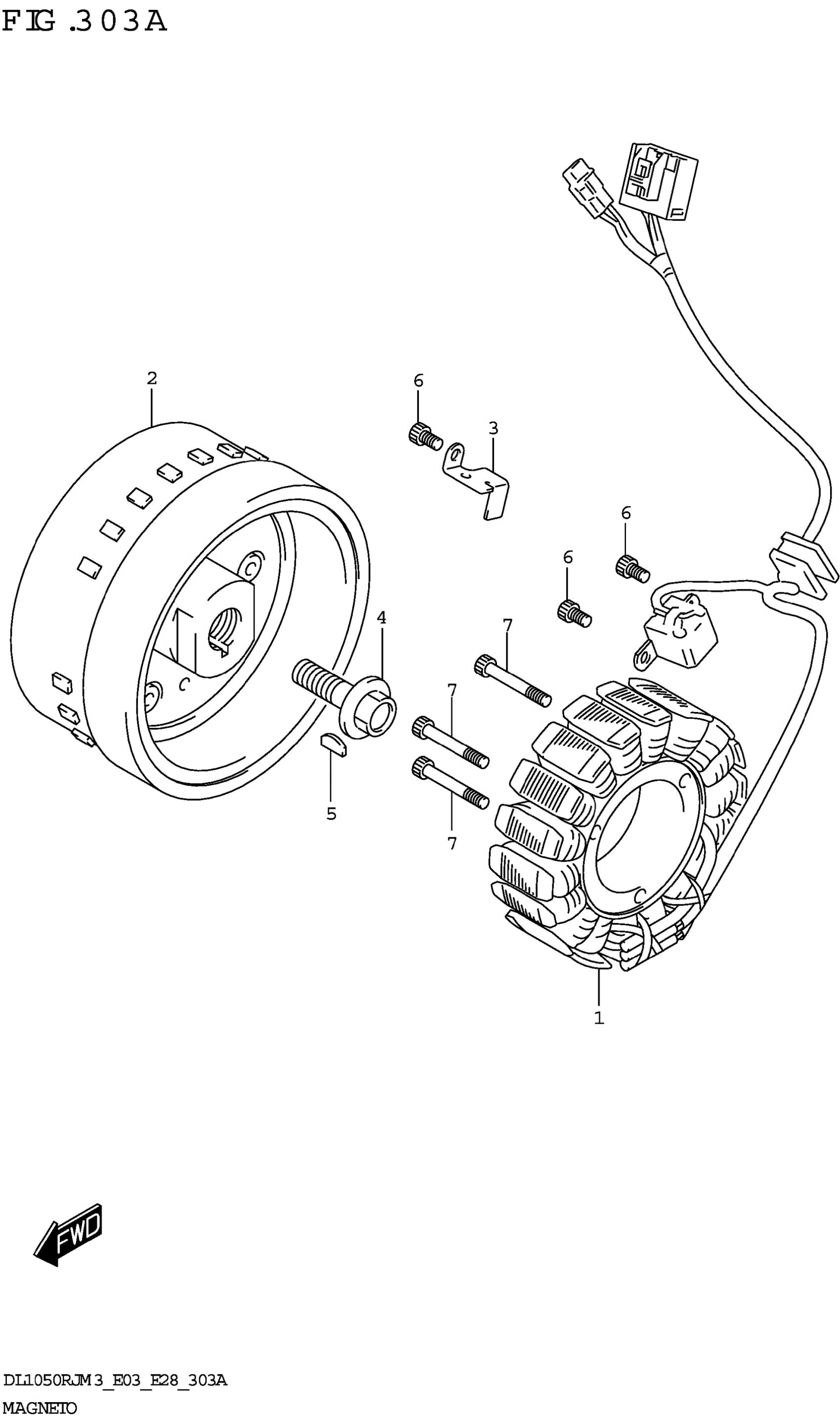 FIG.303A

2

6

3

6

6

4

7

7

5

7

1

FWD

DL1050RJM3_E03_E28_303A
MAGNETO