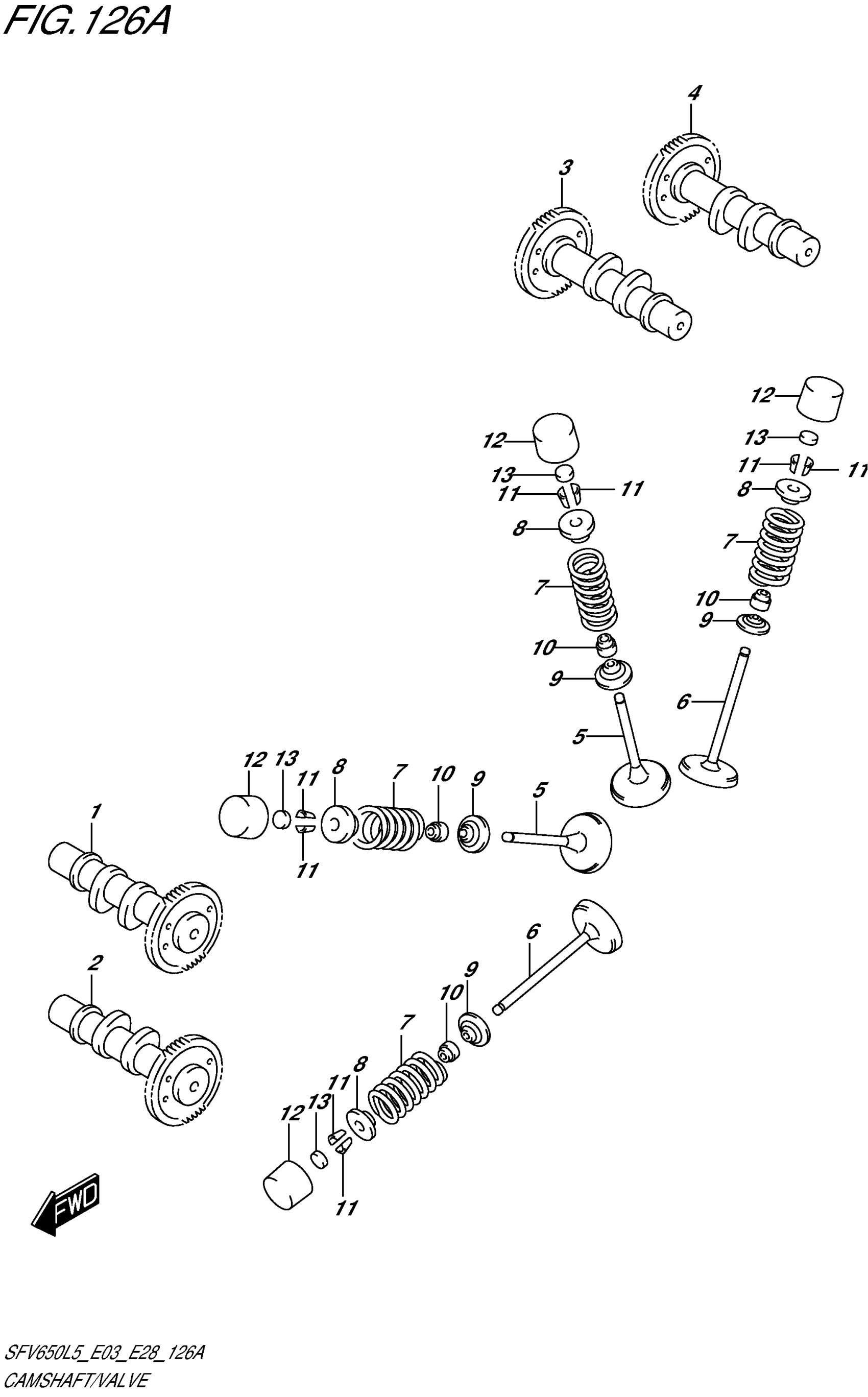 FIG. 126A

4
3
12
13
11
11
8
7
10
9
6
12
13
11
11
8
7
10
9
5
12
13
11
8
7
10
9
5
11
1
2
6
9
10
7
8
11
13
12
11
FWD

SFV650L5_E03_E28_126A
CAMSHAFT/VALVE