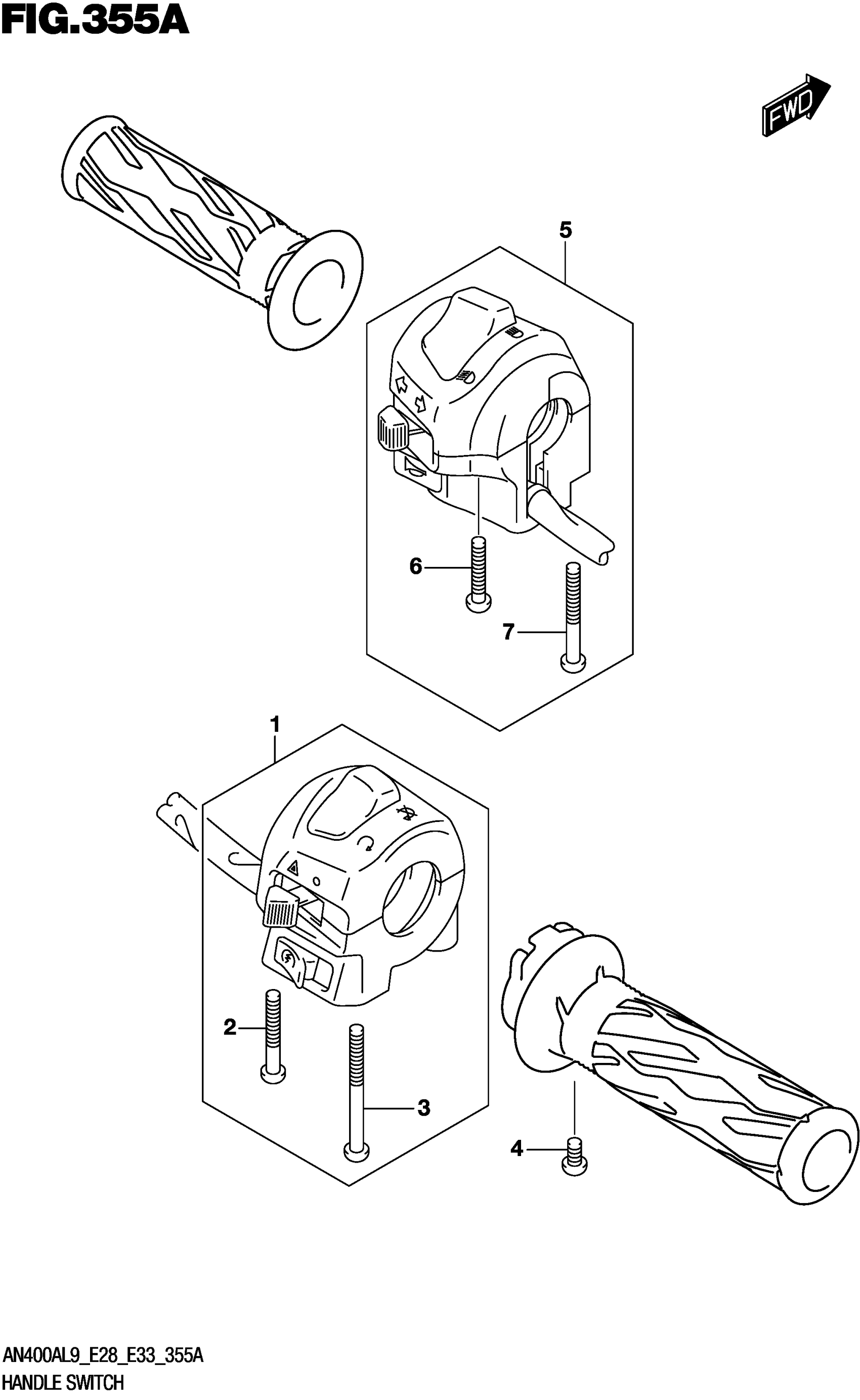 FIG.355A

FWD

5

6

7

1

2

3

4

AN400AL9_E28_E33_355A
HANDLE SWITCH