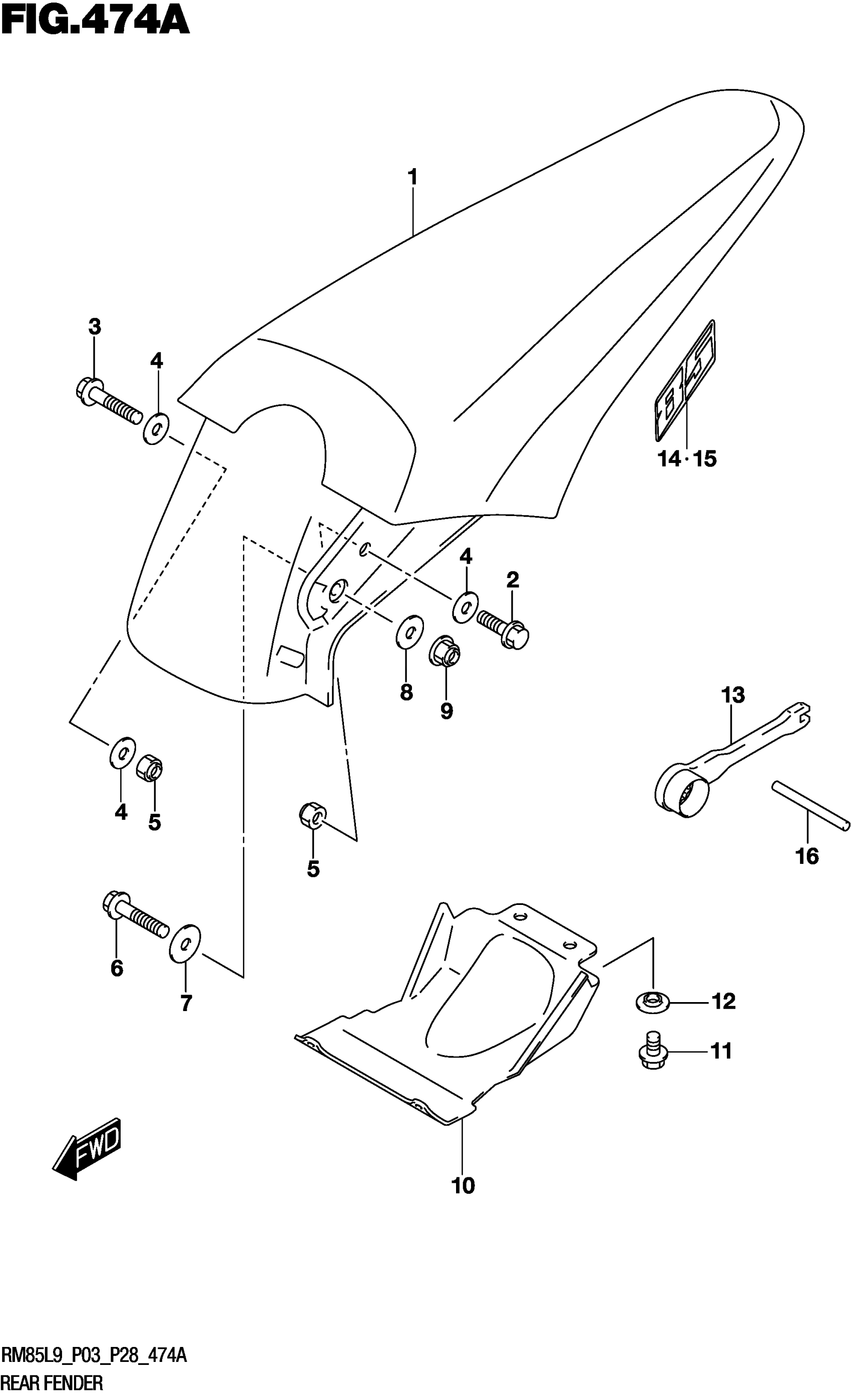 FIG.474A

1

3

4

85

14·15

4

2

8

9

13

4

5

5

16

6

7

12

11

FWD

10

RM85L9_P03_P28_474A
REAR FENDER