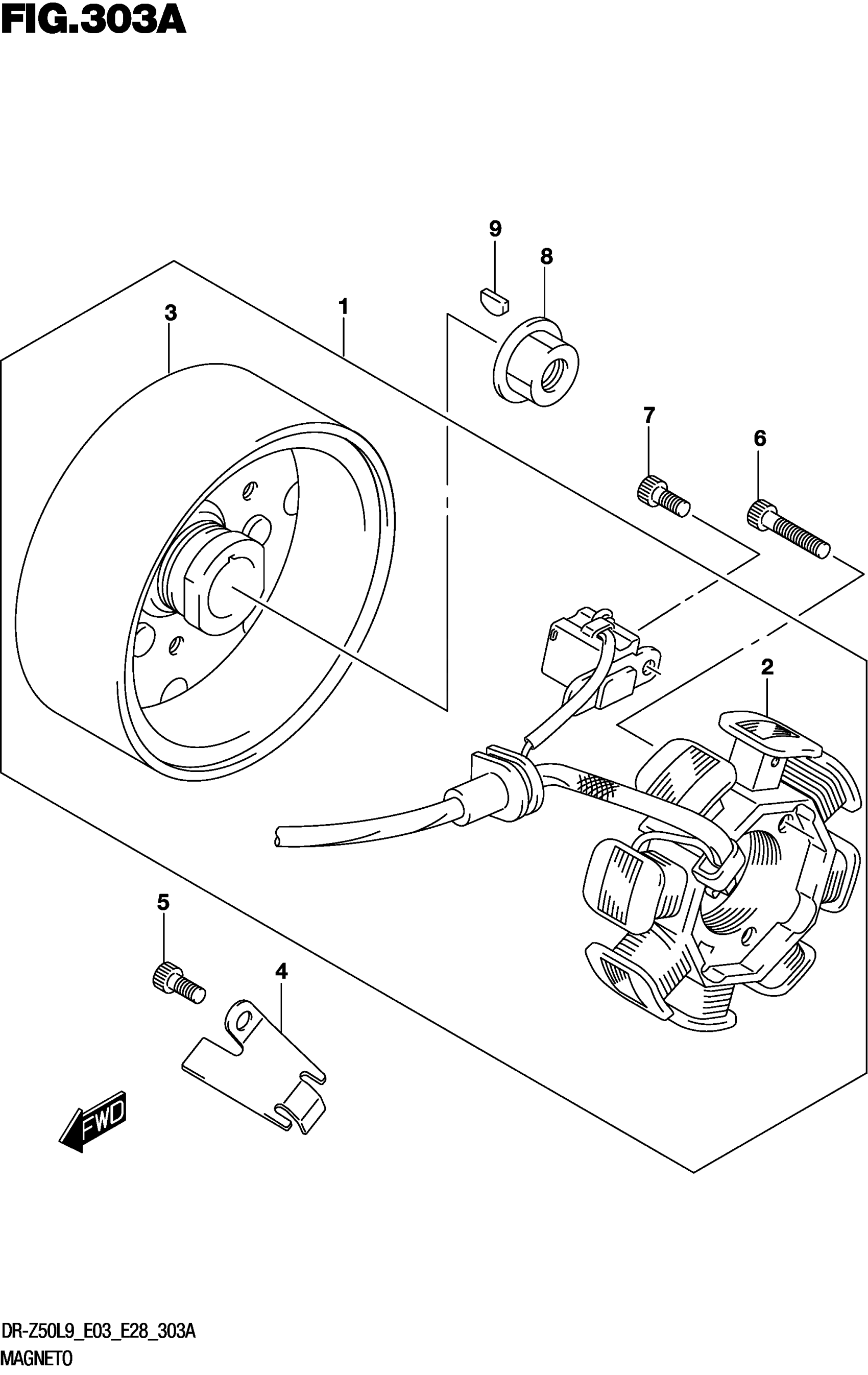 FIG.303A

9
8
3
1
7
6
2
5
4
FWD

DR-Z50L9_E03_E28_303A
MAGNETO