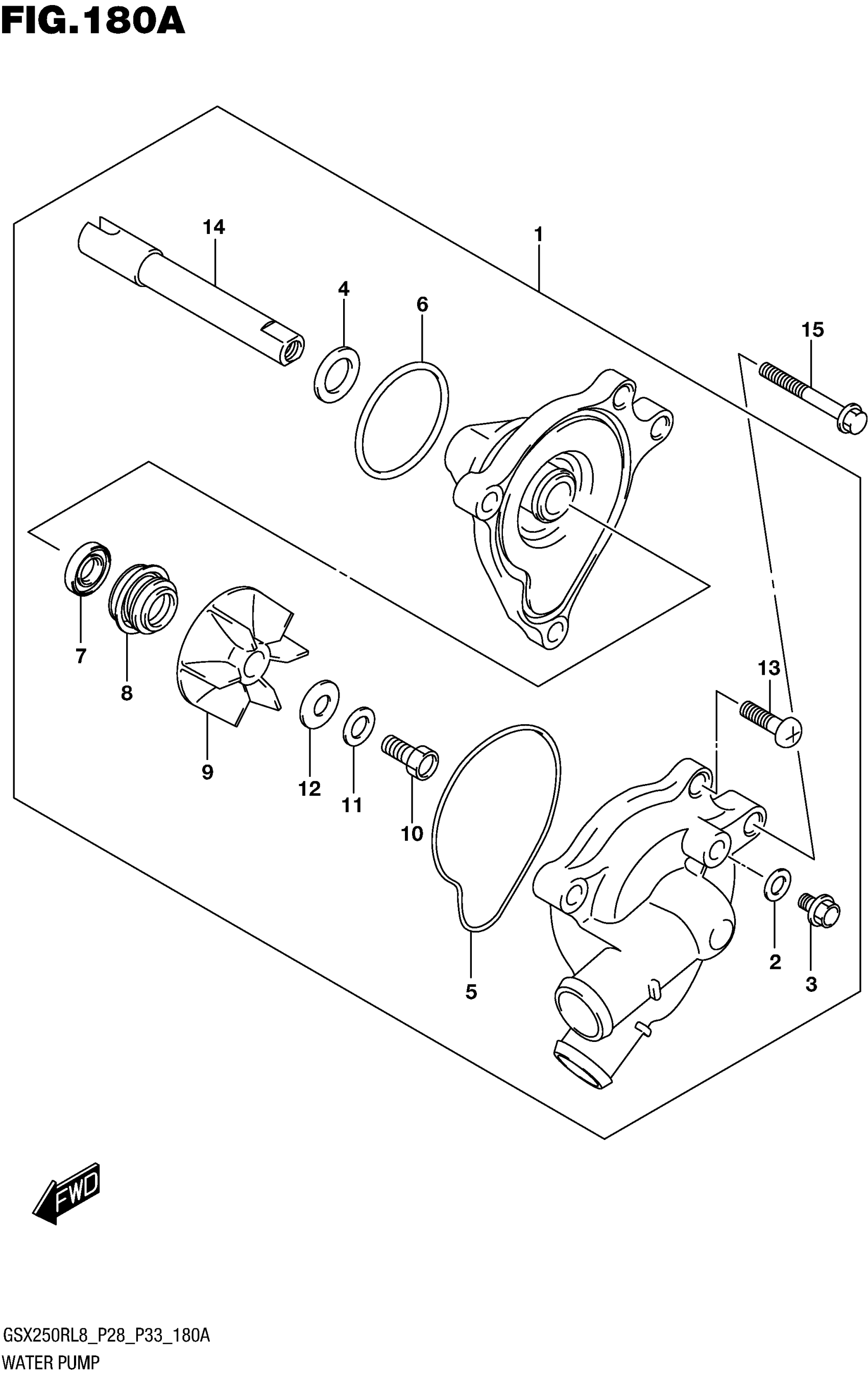 FIG.180A

14
1
4
6
15
7
8
9
12
11
10
13
5
2
3

FWD

GSX250RL8_P28_P33_180A
WATER PUMP