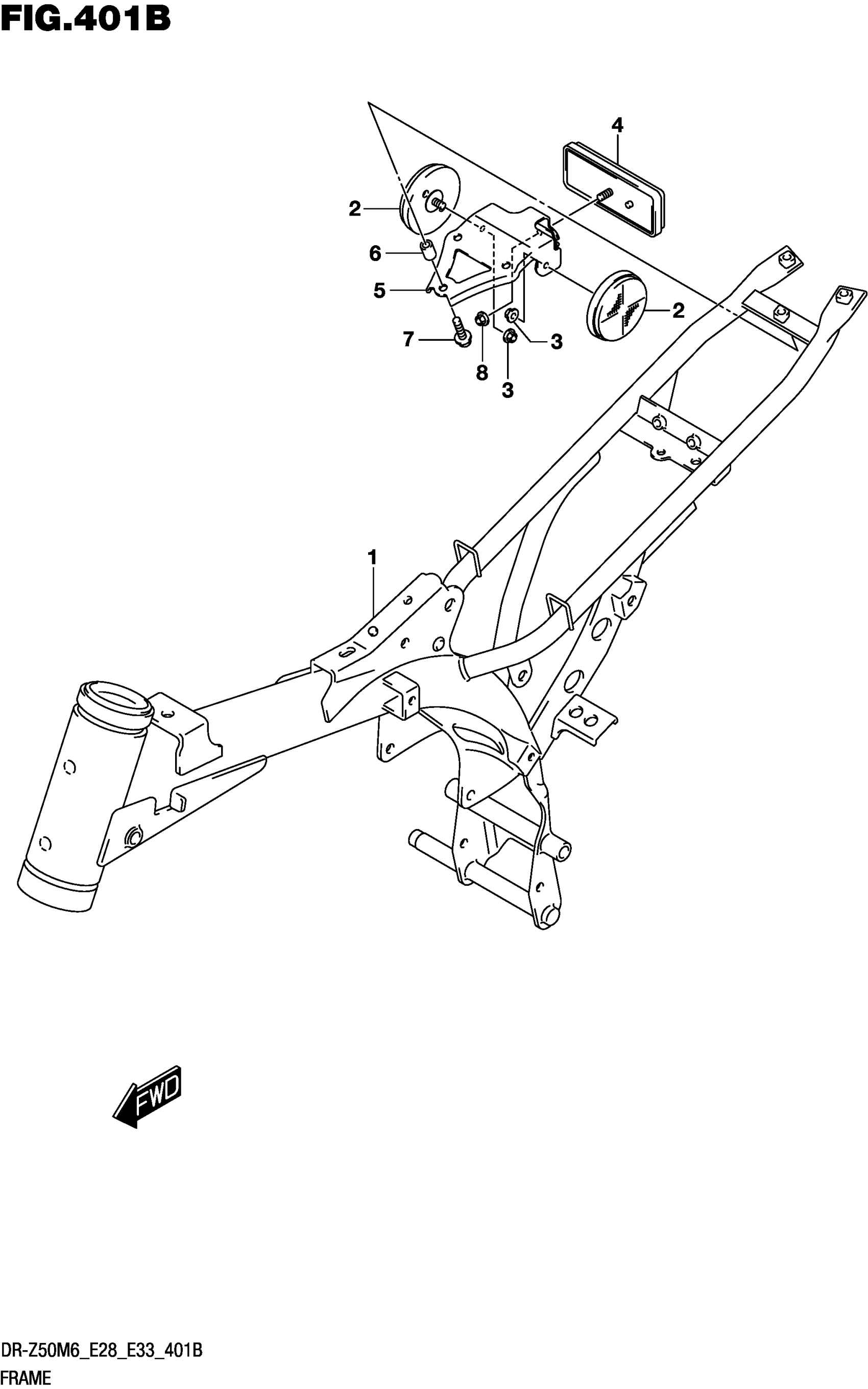 FIG.401B

4

2

6

5

7

8

3

3

2

1

FWD

DR-Z50M6_E28_E33_401B
FRAME