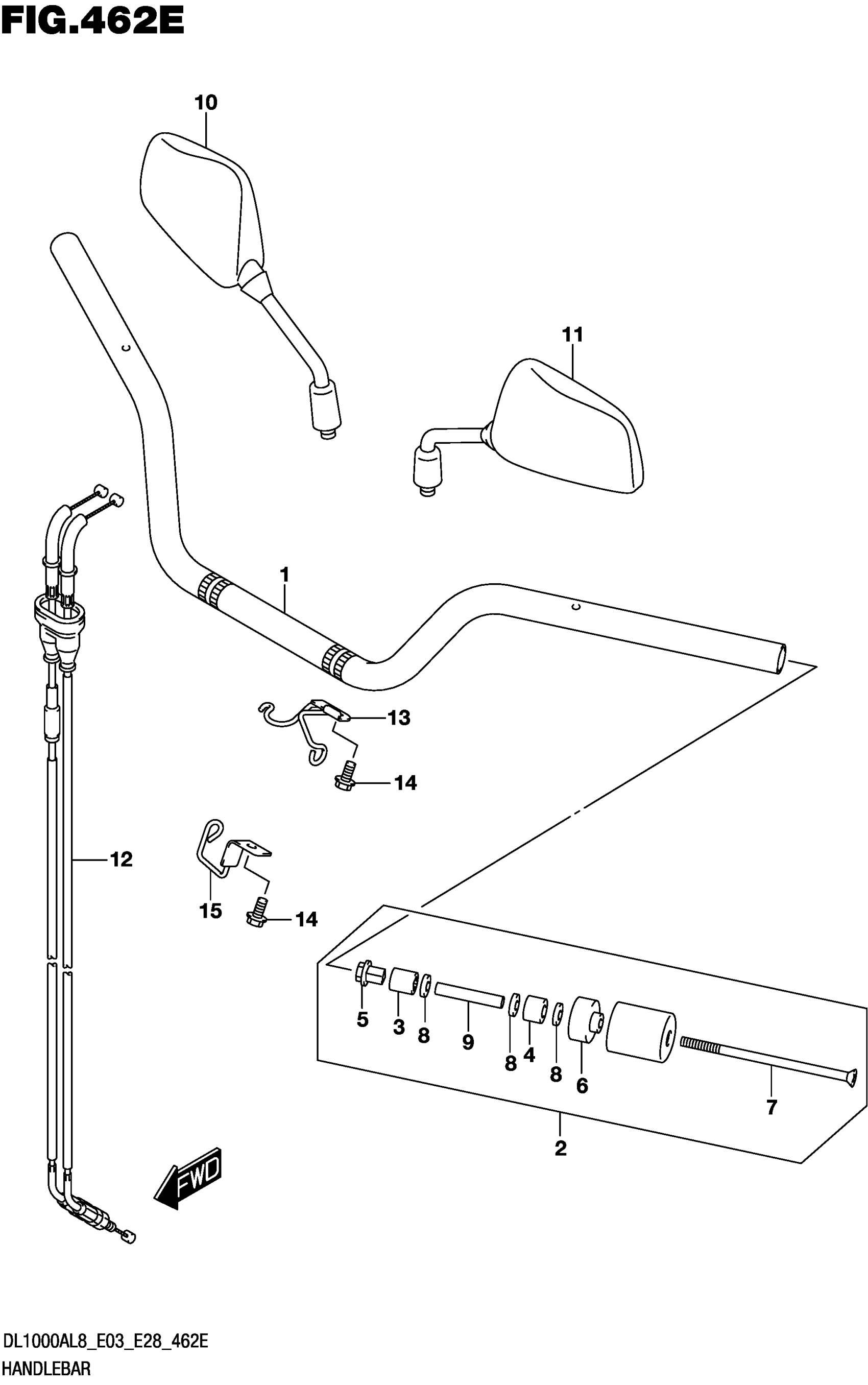 FIG.462E

10

11

1

13

14

12

15

14

5
3
8
9
8
4
8
6
7
2

FWD

DL1000AL8_E03_E28_462E
HANDLEBAR