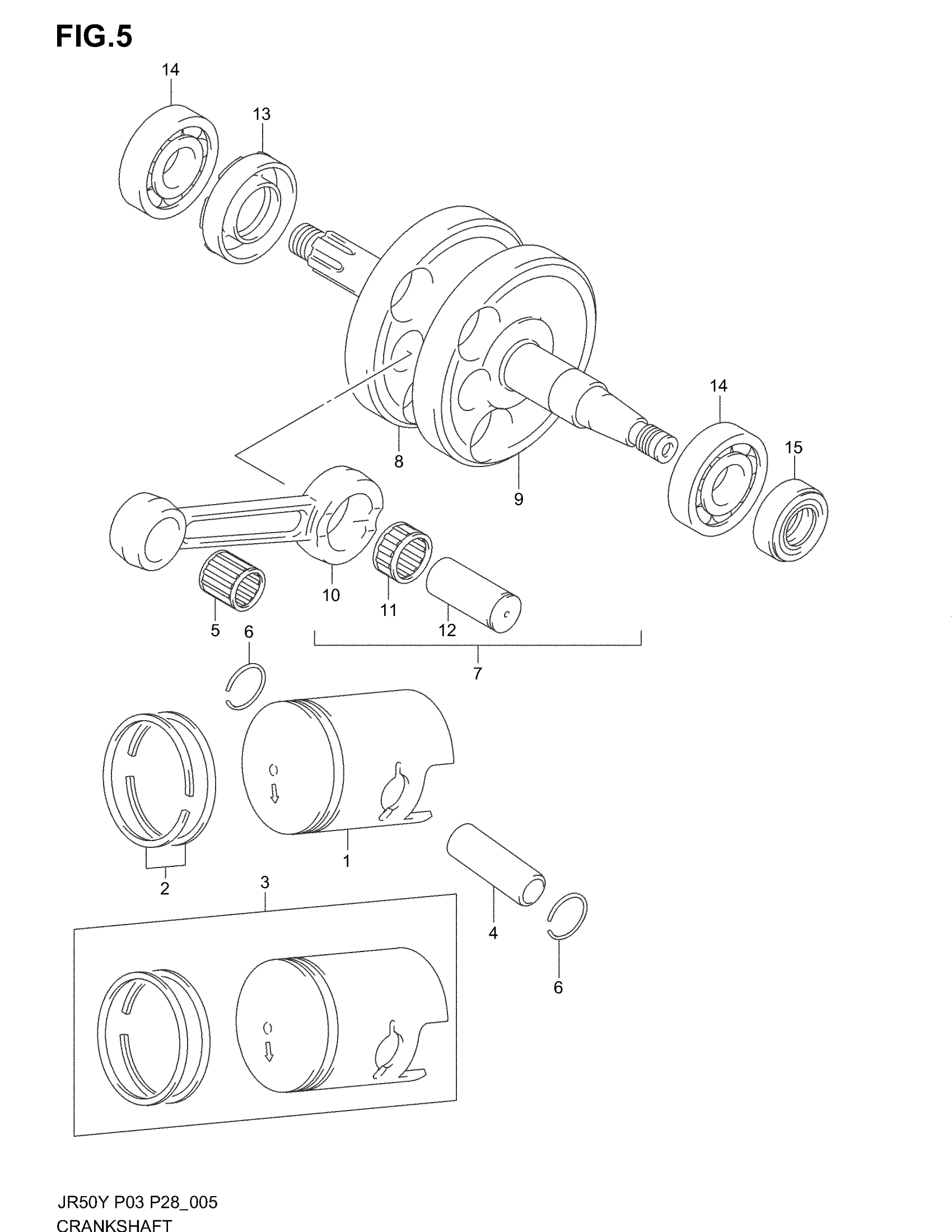 FIG.5

14

13

14

15

8

9

10

11

12

5

6

7

1

2

3

4

6

JR50Y P03 P28_005
CRANKSHAFT