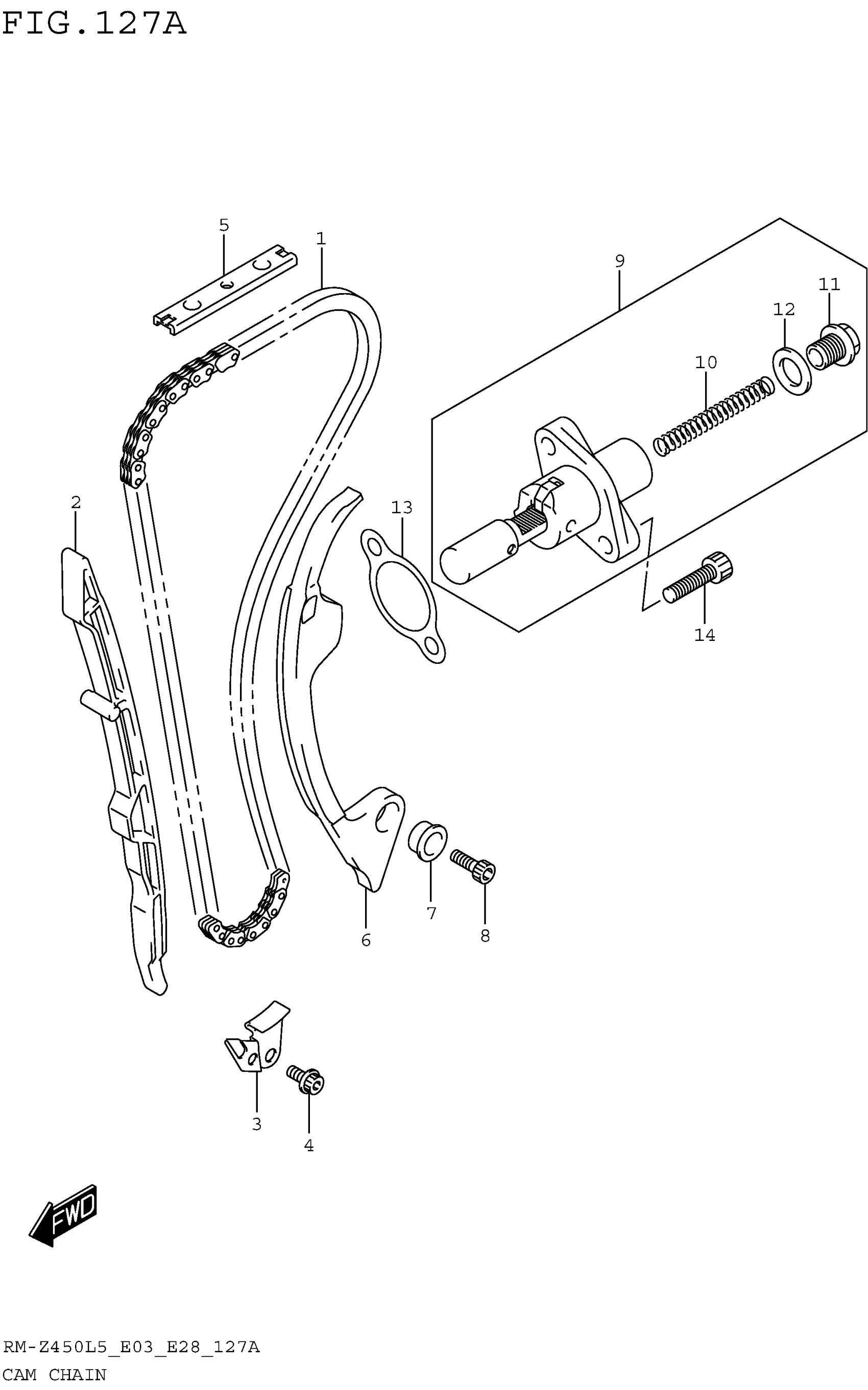 FIG.127A

5
1
9
11
12
10
2
13
14
7
8
6
3
4

FWD

RM-Z450L5_E03_E28_127A
CAM CHAIN