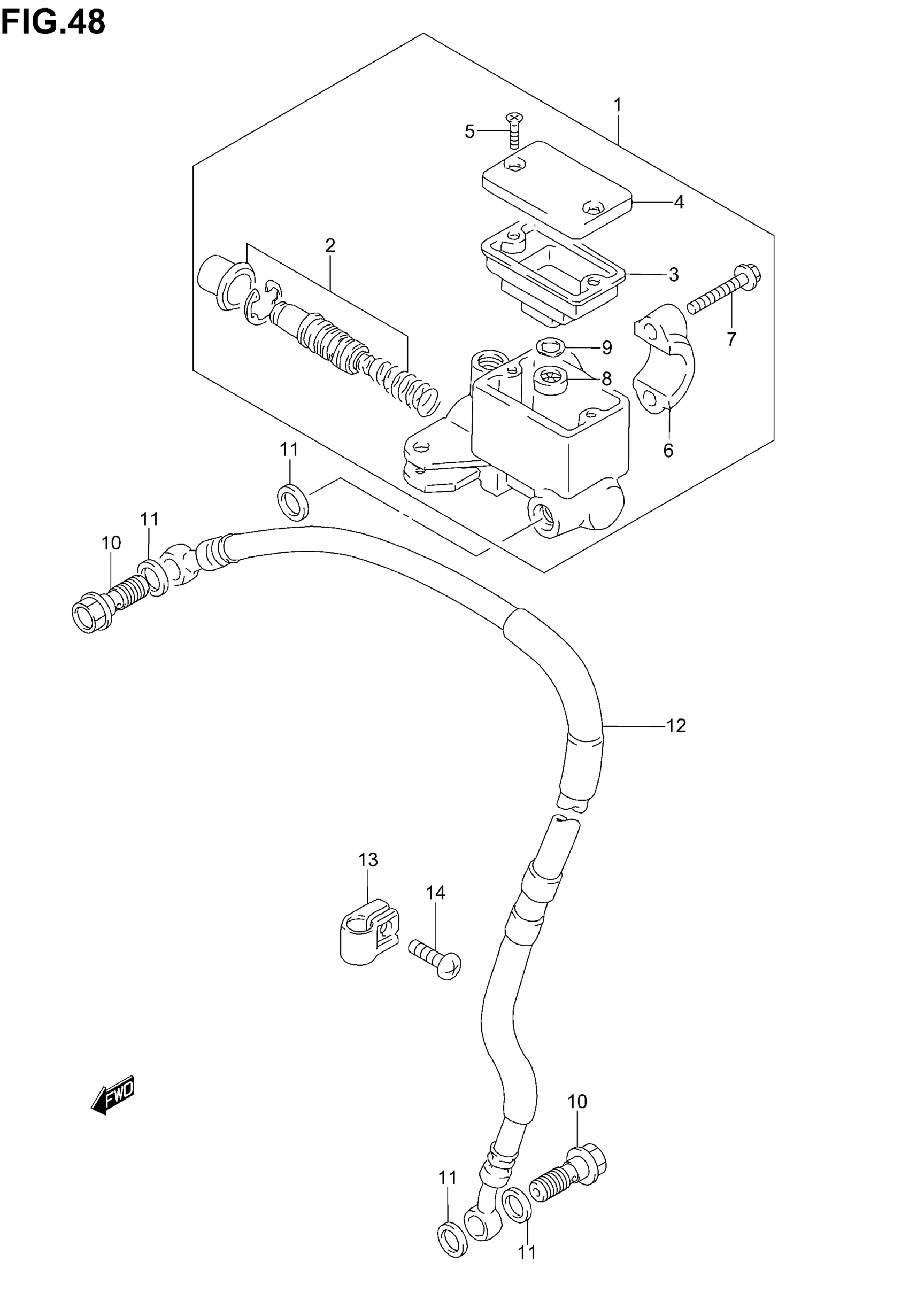 FIG.48

1
5
4
2
3
7
9
8
6
11
11
10
12
13
14
FWD
10
11
11