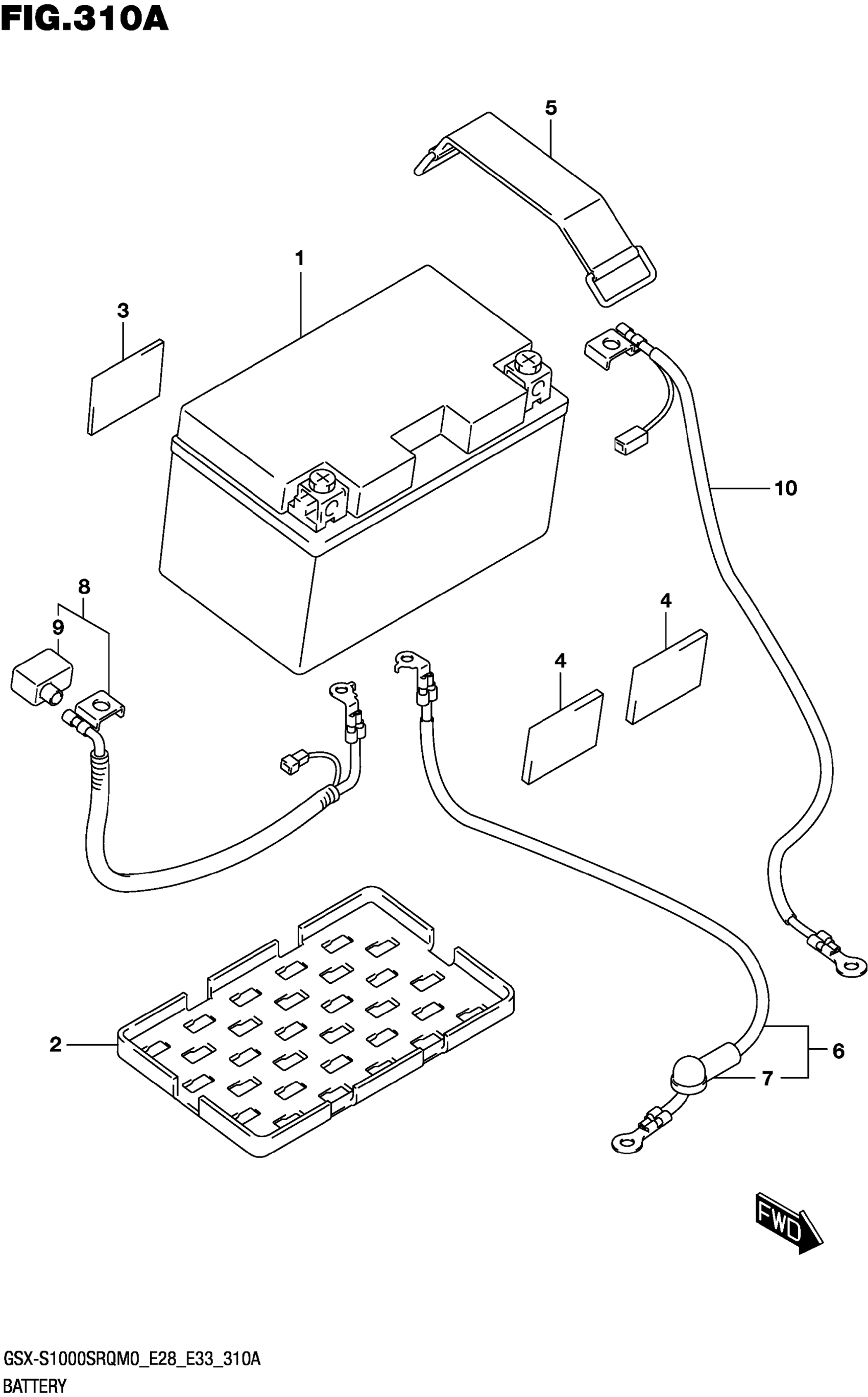 FIG.310A

5

1

3

10

8

9

4

4

2

6

7

FWD

GSX-S1000SRQM0_E28_E33_310A
BATTERY