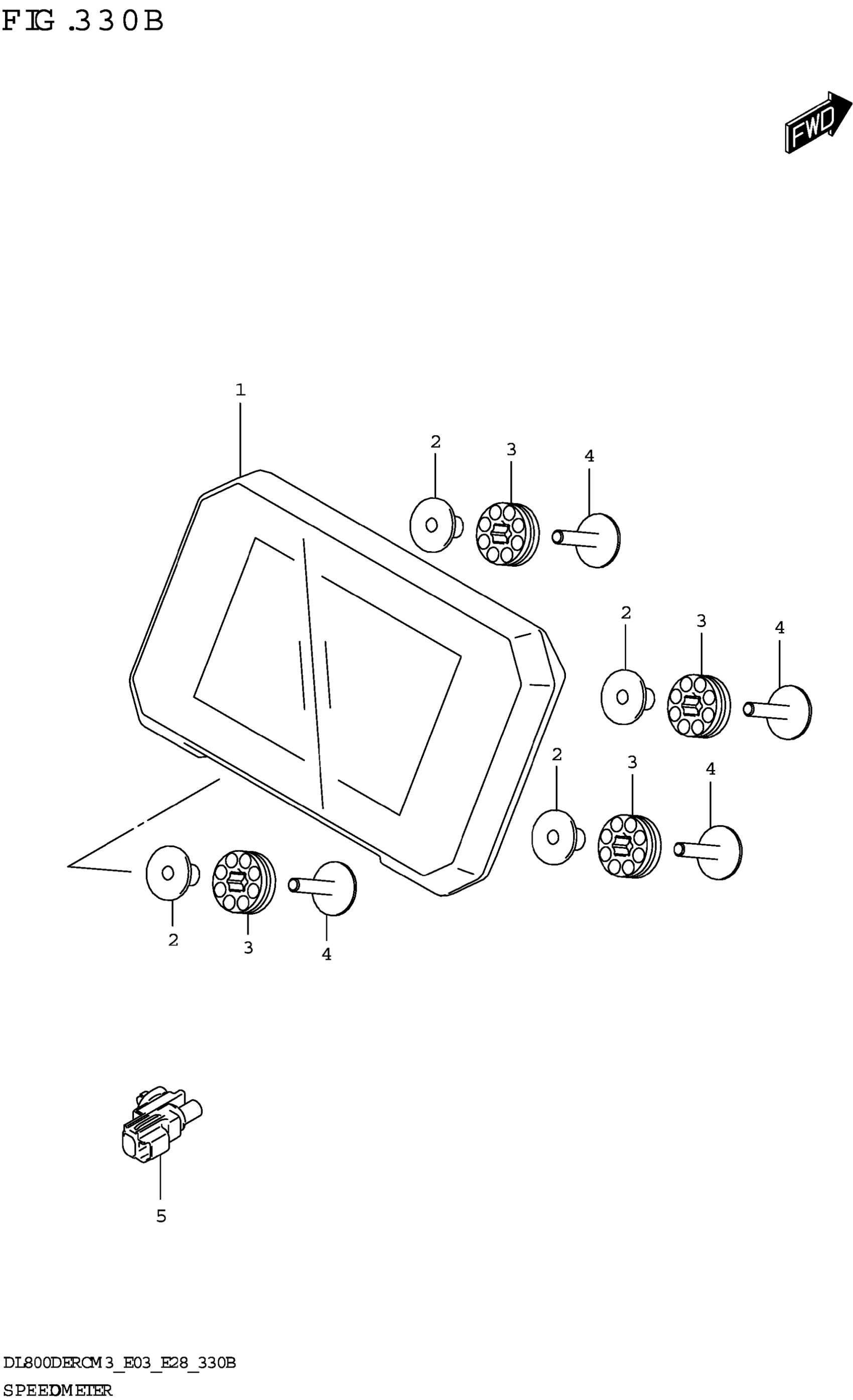 FIG.330B

FWD

1

2

3

4

2

3

4

2

3

4

2

3

4

5

DL800DERCM3_E03_E28_330B

SPEEDOMETER