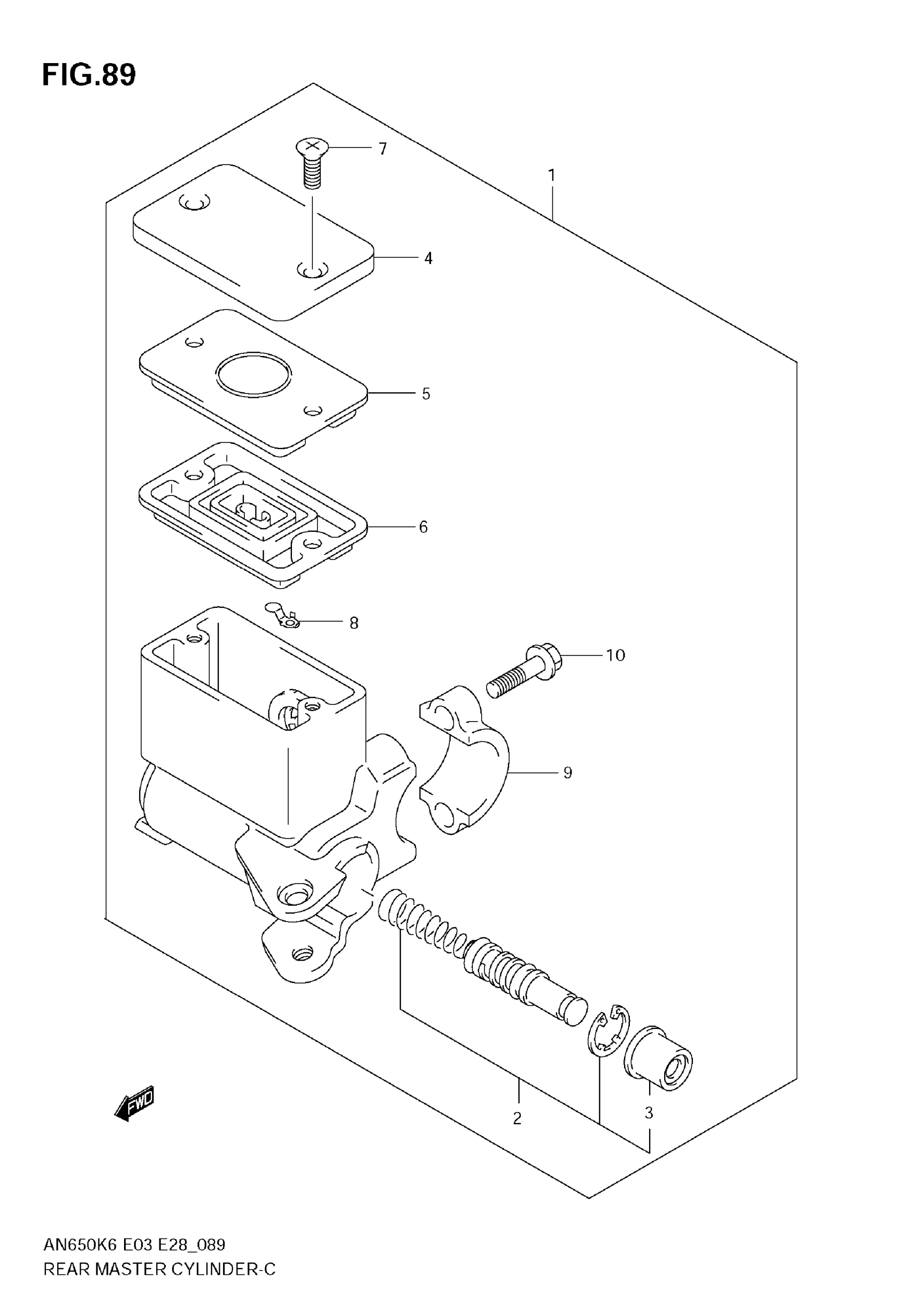 FIG.89

7

1

4

5

6

8

10

9

FWD

2

3

AN650K6 E03 E28_089
REAR MASTER CYLINDER-C