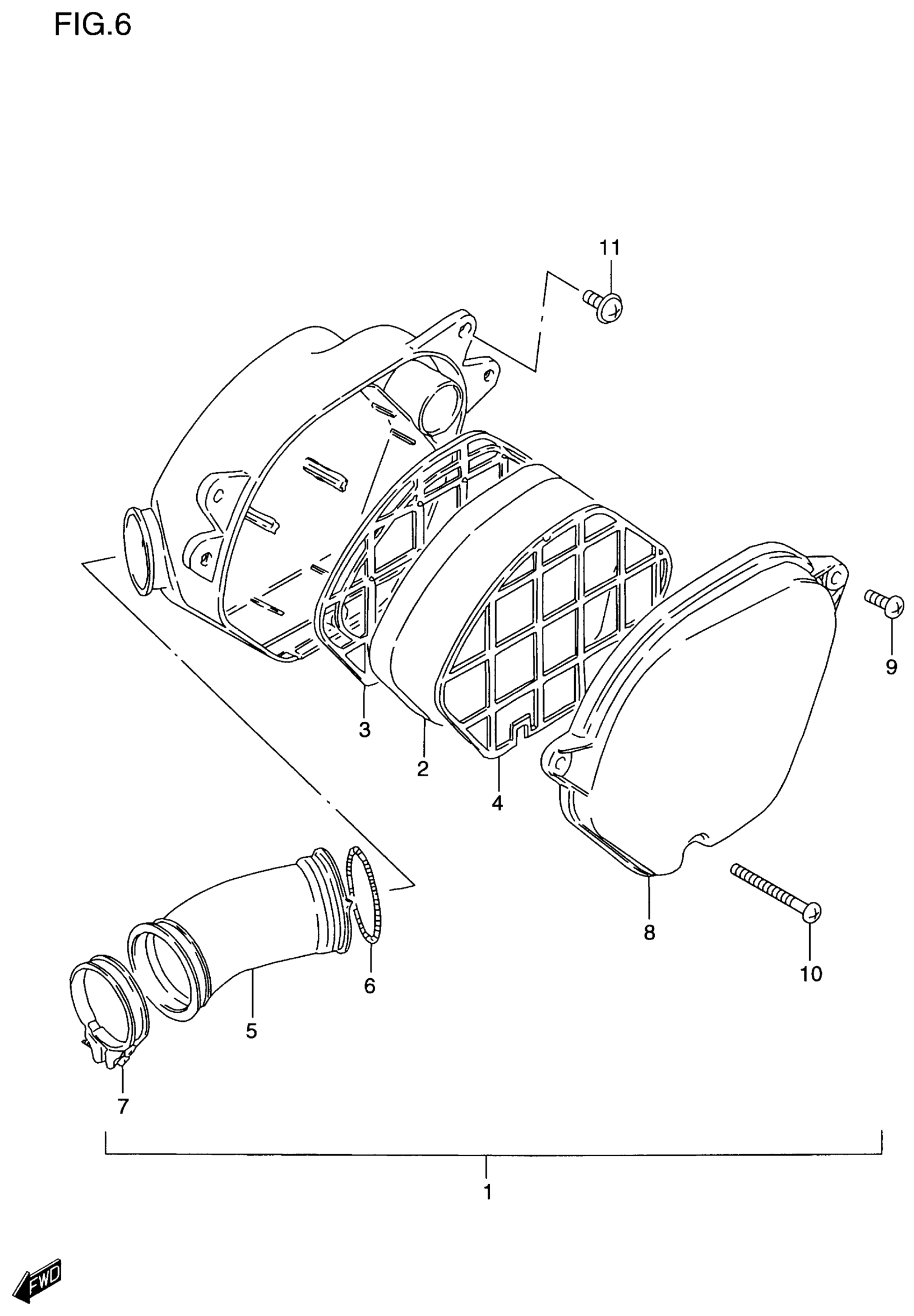 FIG.6

11

9

3

2

4

8

10

6

5

7

1

FWD