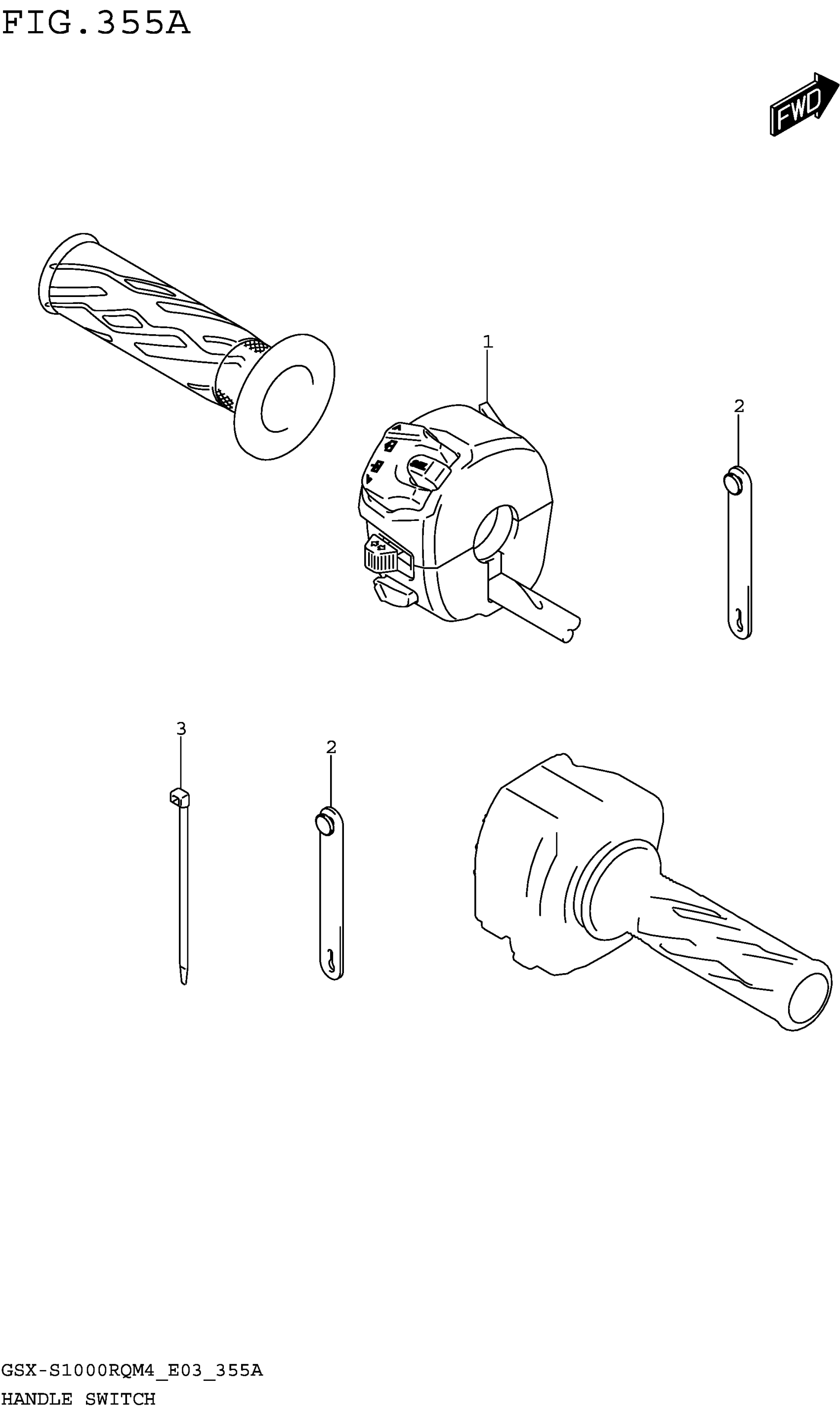 FIG.355A

FWD

1

2

3

2

GSX-S1000RQM4_E03_355A
HANDLE SWITCH