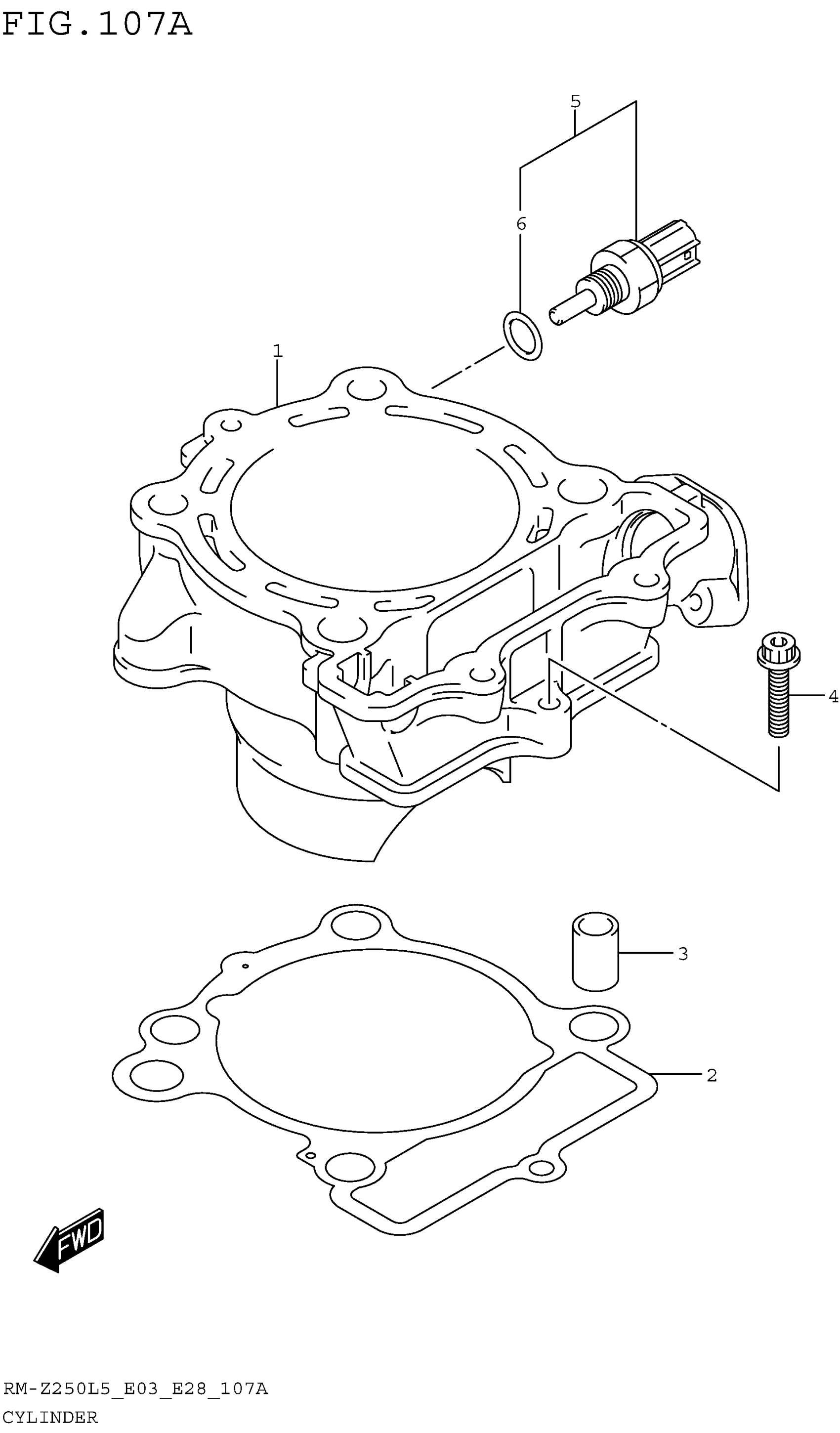 FIG.107A

5

6

1

4

3

2

FWD

RM-Z250L5_E03_E28_107A
CYLINDER