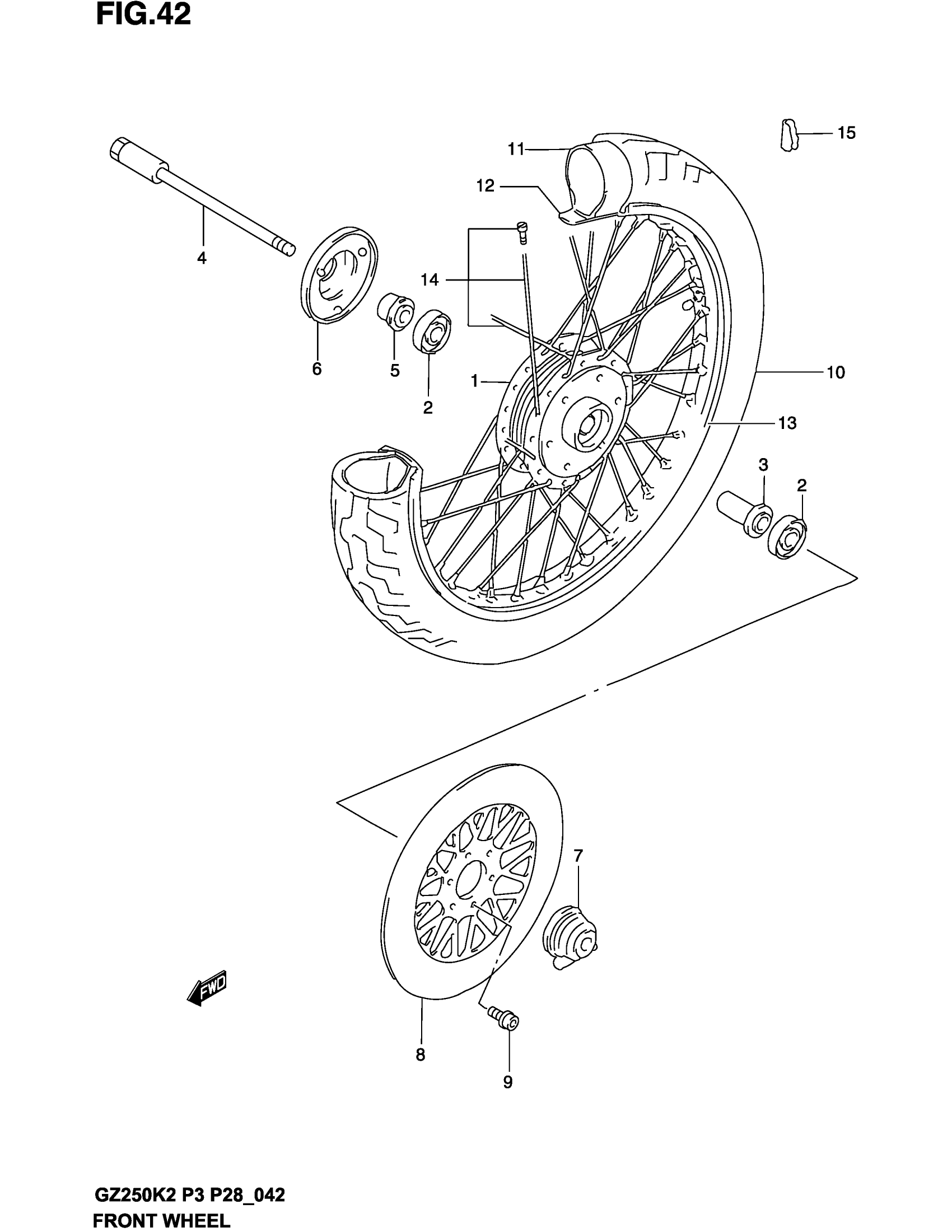 FIG.42

15
11
12
4
14
6
5
2
1
10
13
3
2
7
FWD
8
9

GZ250K2 P3 P28_042
FRONT WHEEL