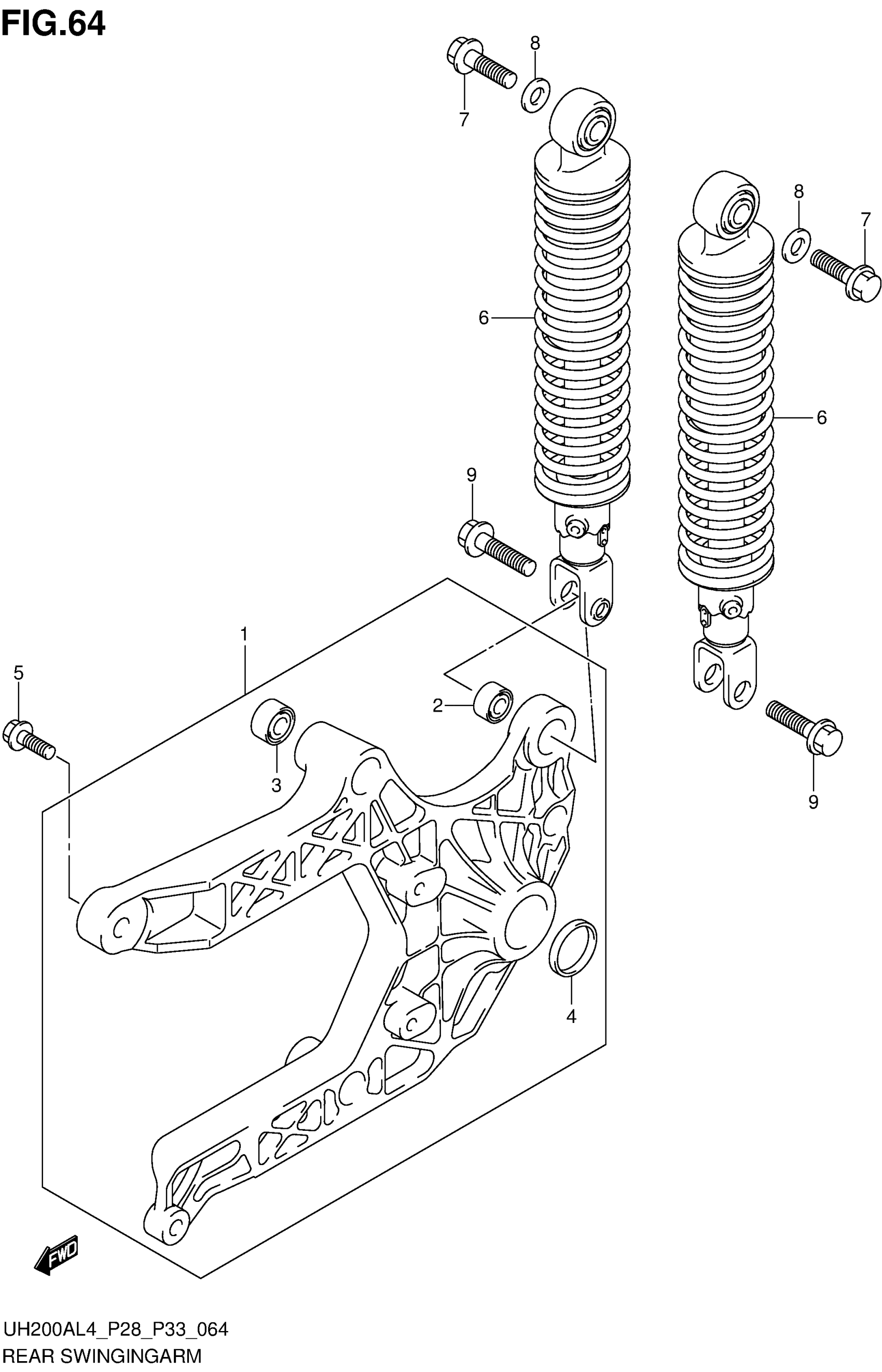 FIG.64

8
7
8
7
6
6
9
1
5
2
3
9
4
FWD

UH200AL4_P28_P33_064
REAR SWINGINGARM