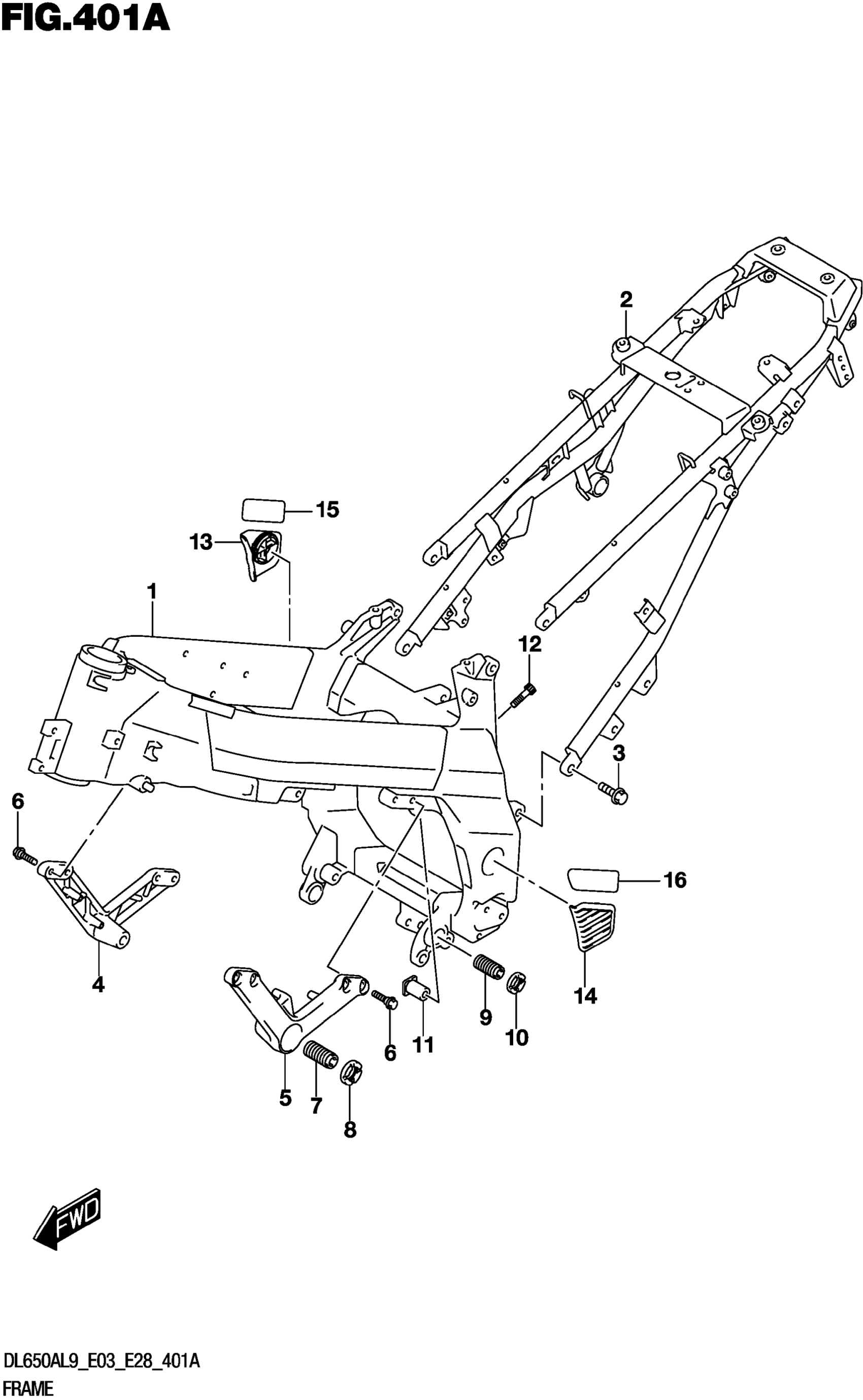 FIG.401A

2

15

13

1

12

3

6

16

4

14

9

10

6

11

5

7

8

FWD

DL650AL9_E03_E28_401A
FRAME