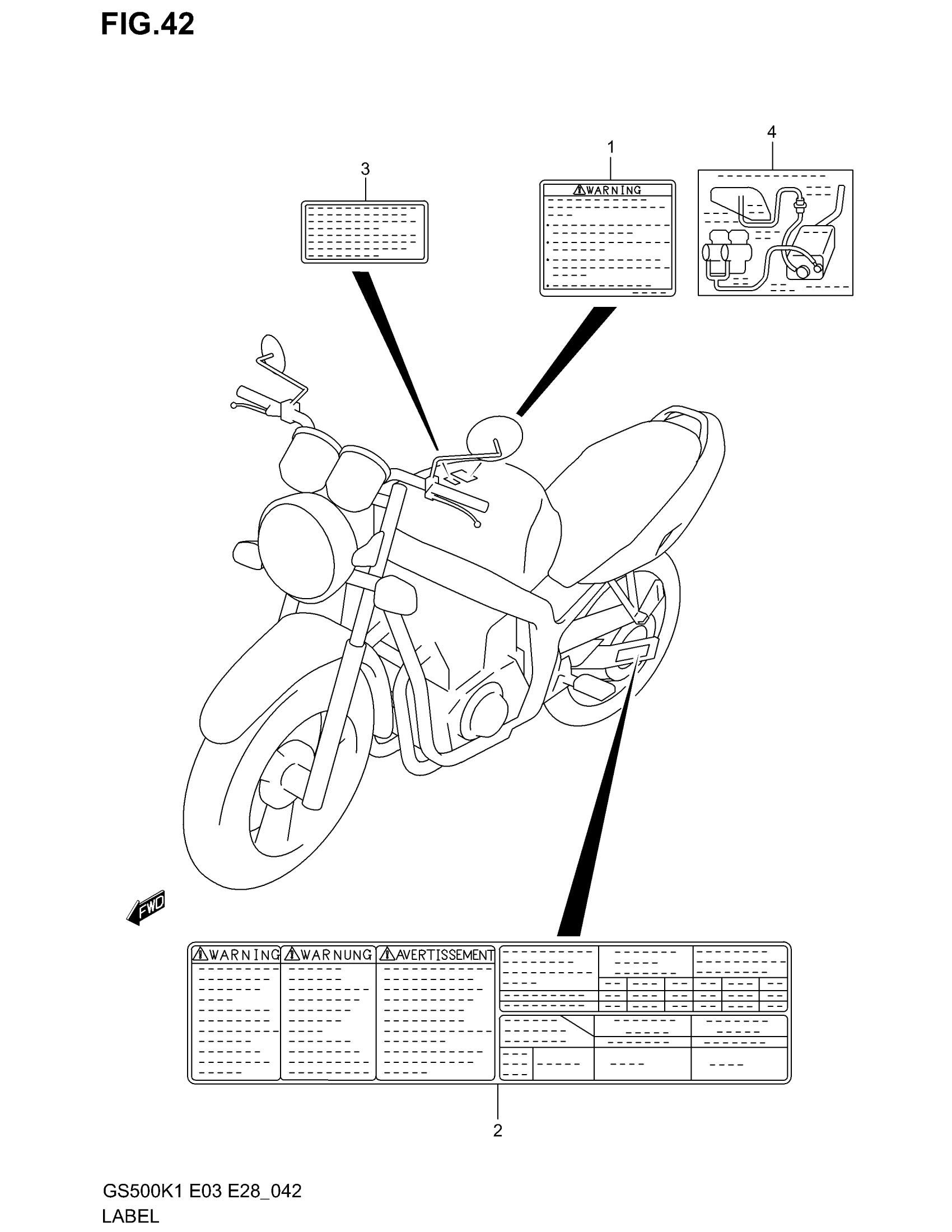 FIG.42

3

1

4

WARNING

FWD

WARNING

WARNUNG

AVERTISSEMENT

2

GS500K1 E03 E28_042
LABEL