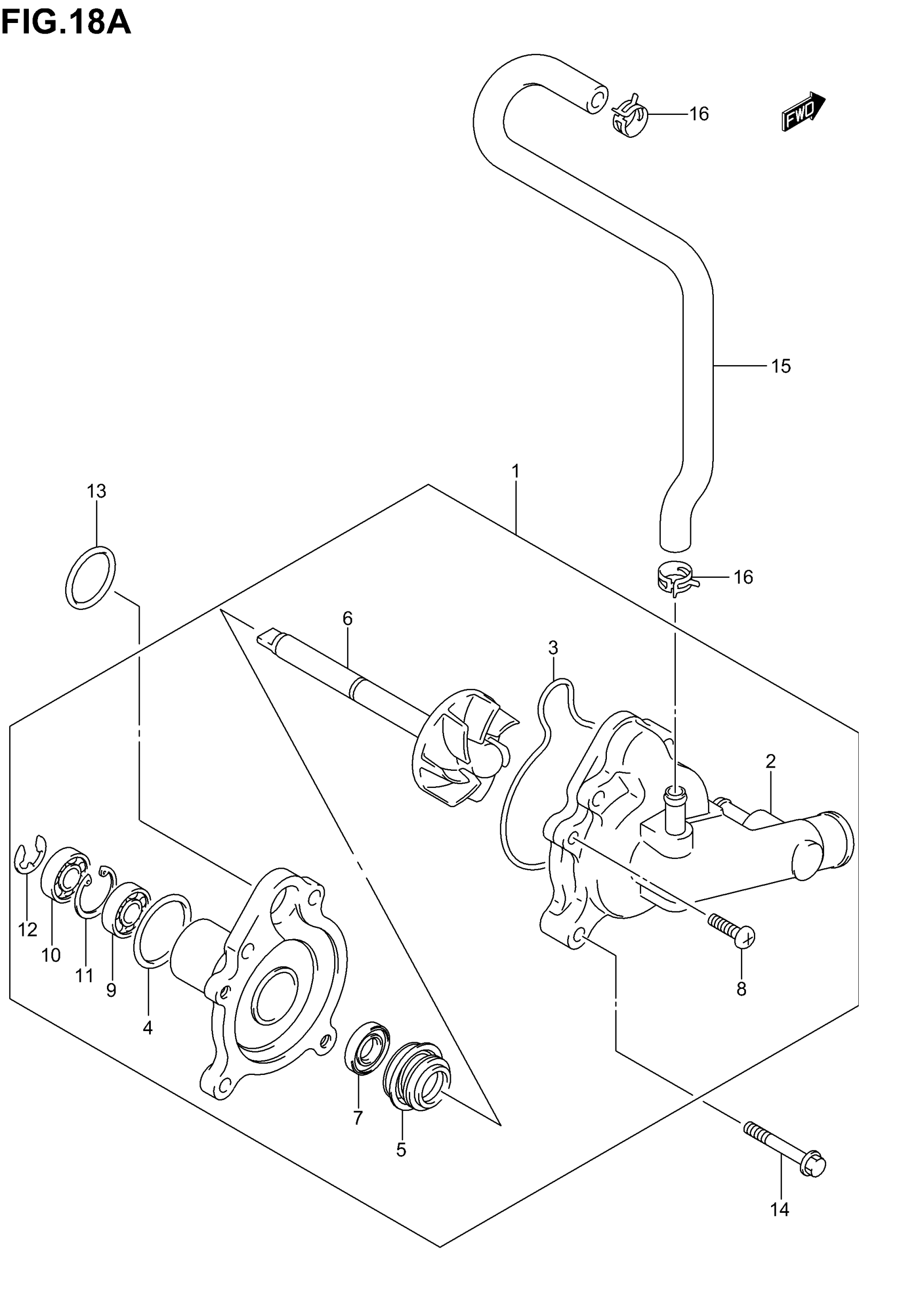 FIG.18A

16

FWD

15

1

13

16

6

3

2

12

10

11

9

4

8

7

5

14