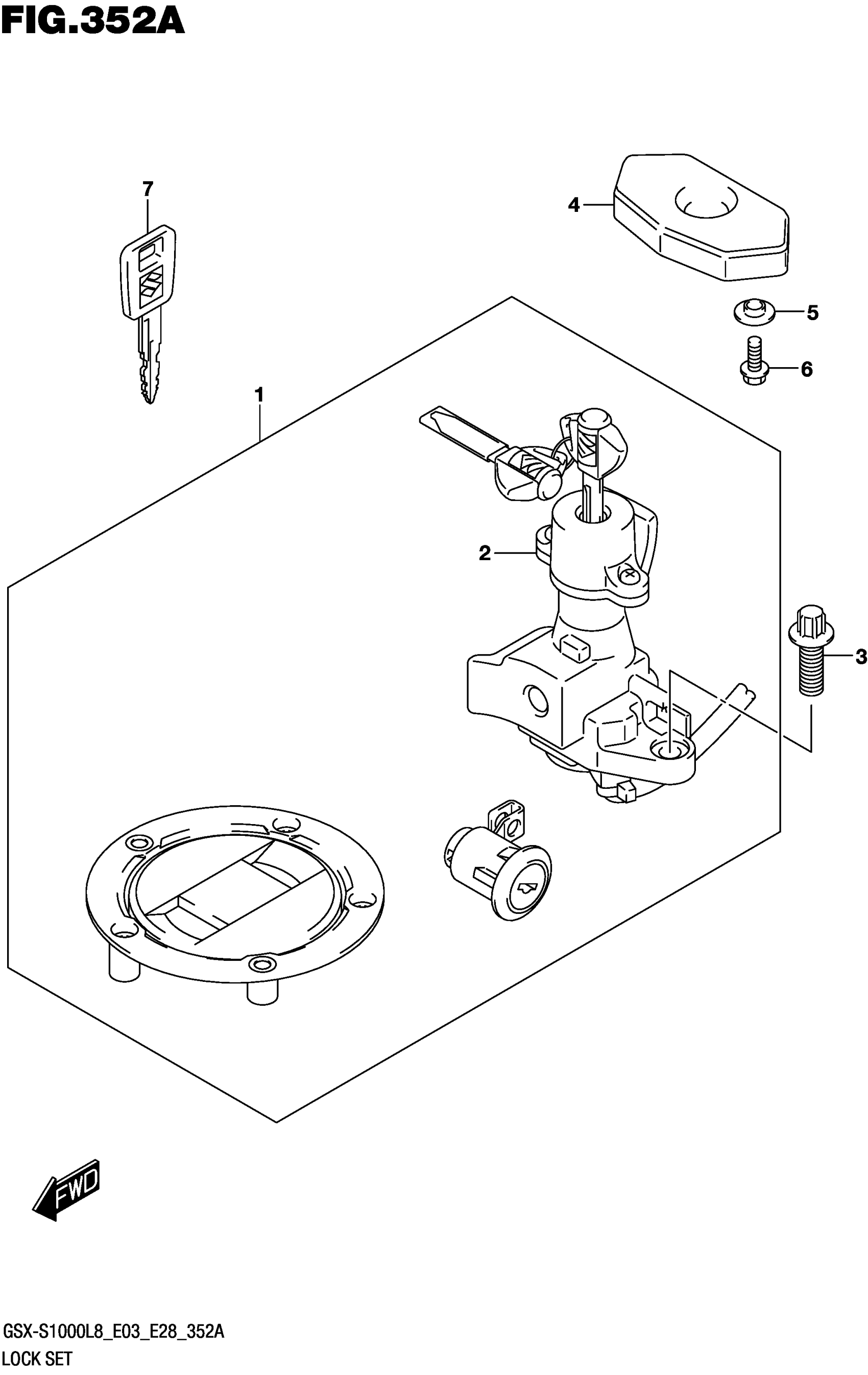 FIG.352A

7

4

5

6

1

2

3

FWD

GSX-S1000L8_E03_E28_352A
LOCK SET