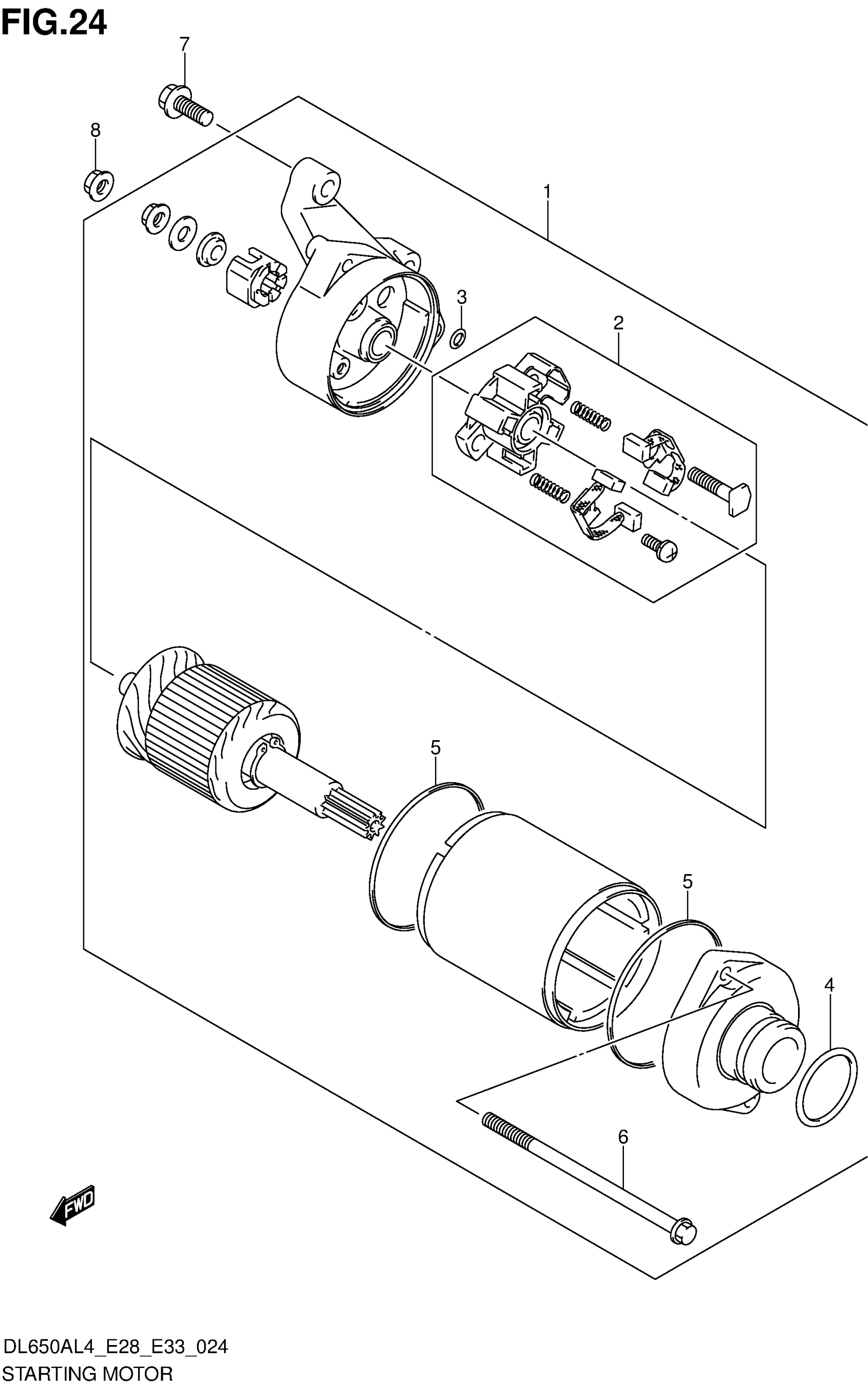 FIG.24

7

8

1

3

2

5

5

4

6

FWD

DL650AL4_E28_E33_024
STARTING MOTOR