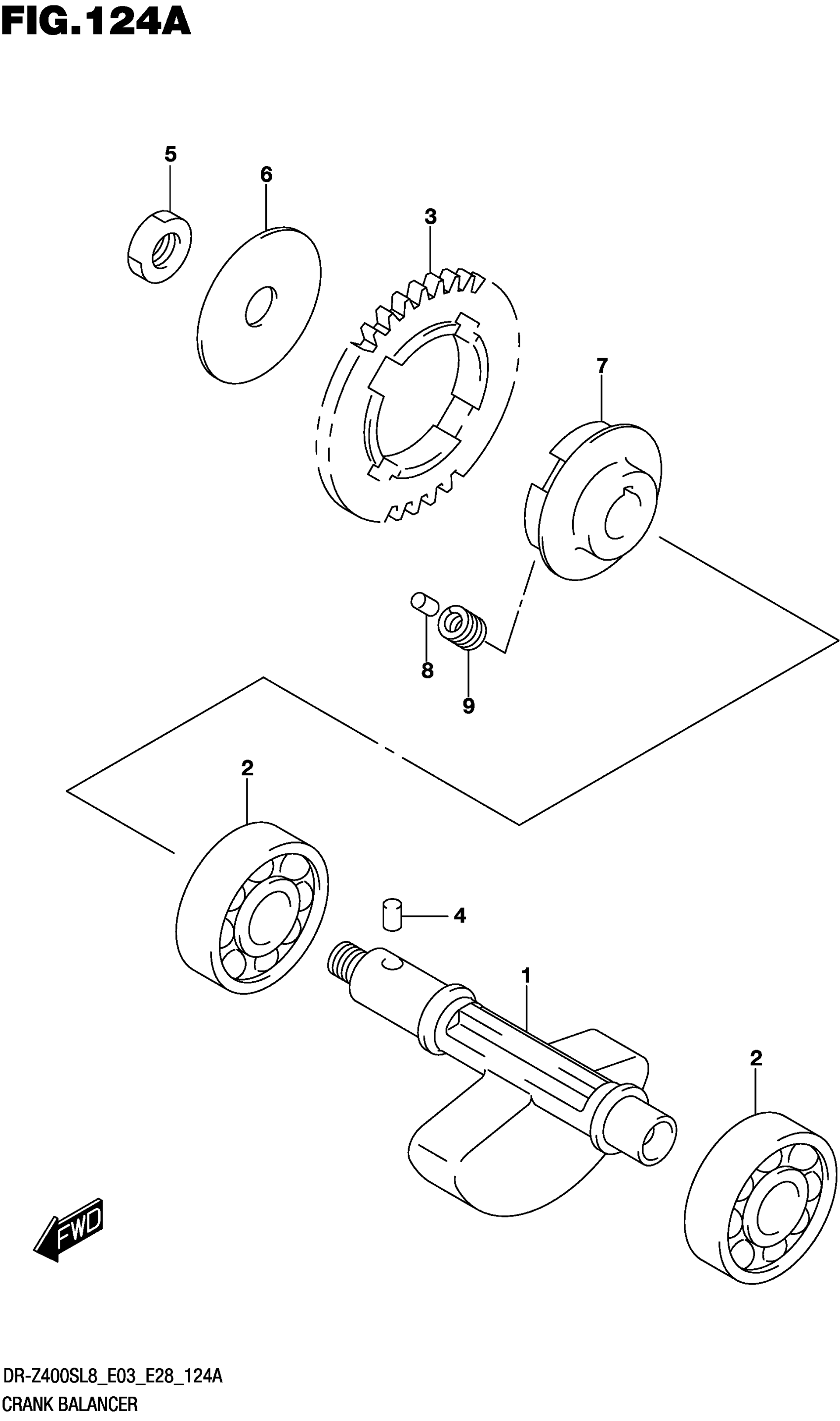 FIG.124A

5
6
3
7
8
9
2
4
1
2

FWD

DR-Z400SL8_E03_E28_124A
CRANK BALANCER