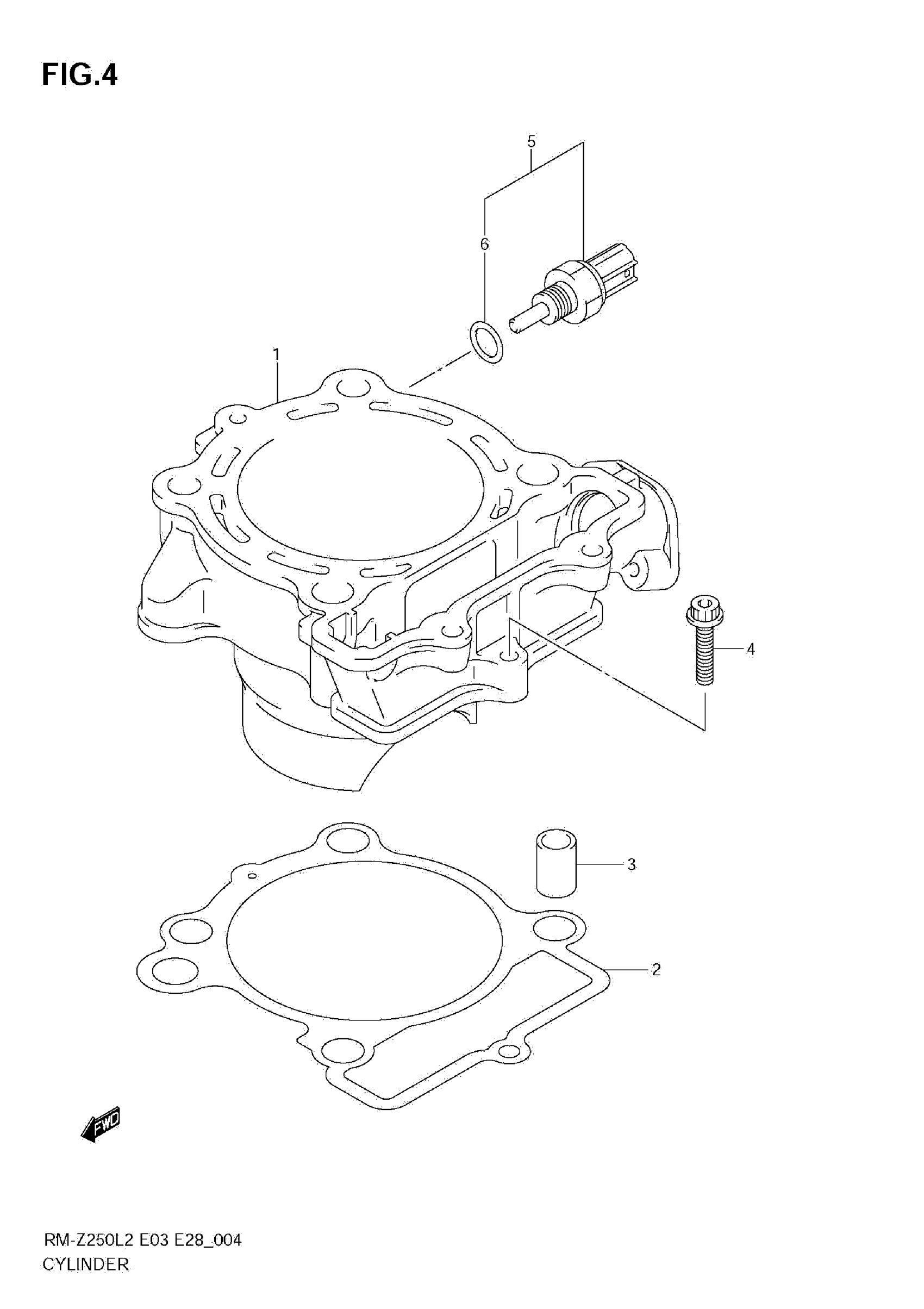 FIG.4

5

6

1

4

3

2

FWD

RM-Z250L2 E03 E28_004
CYLINDER