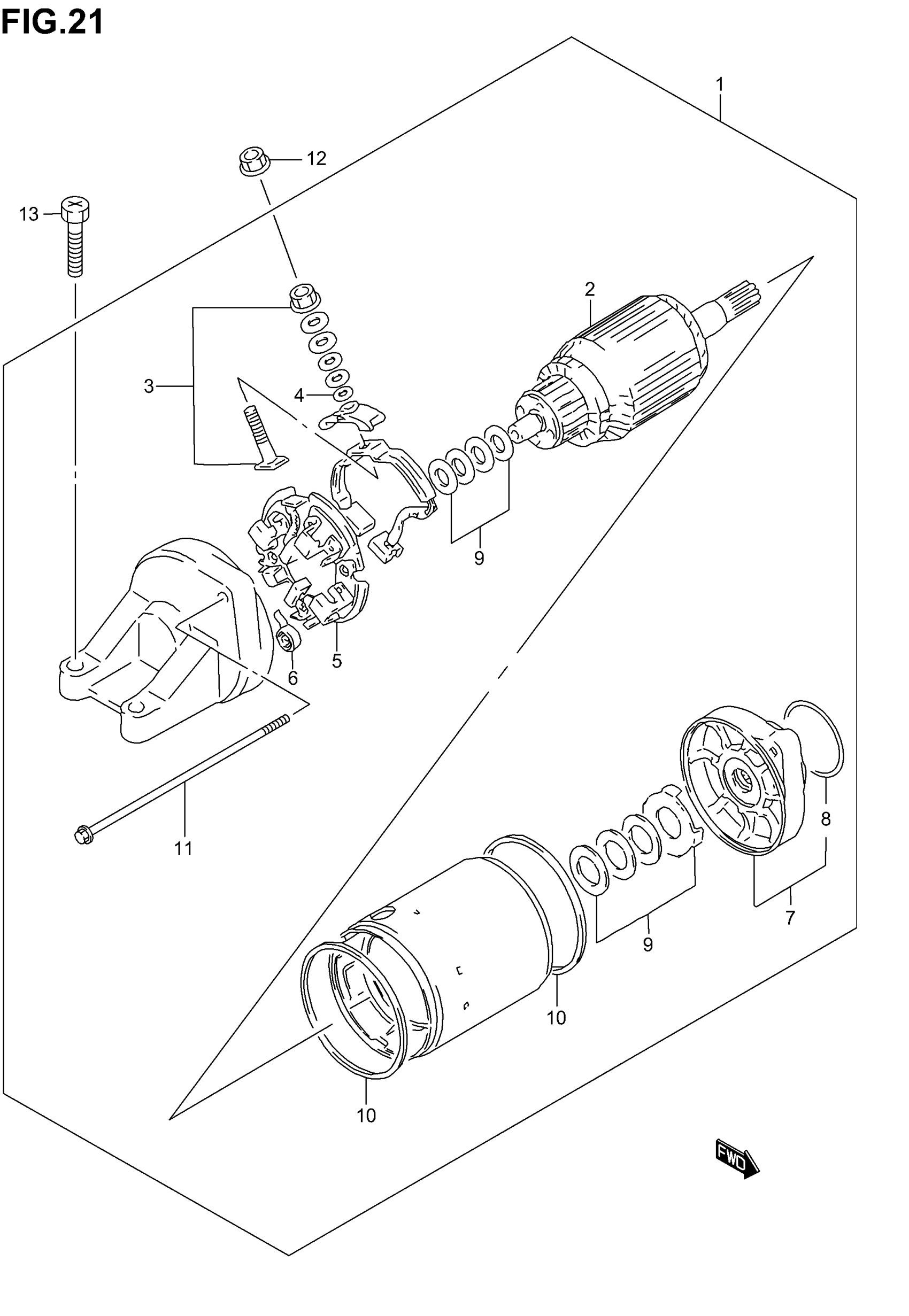 FIG.21

1

12

13

2

3

4

9

5

6

11

8

7

9

10

10

FWD