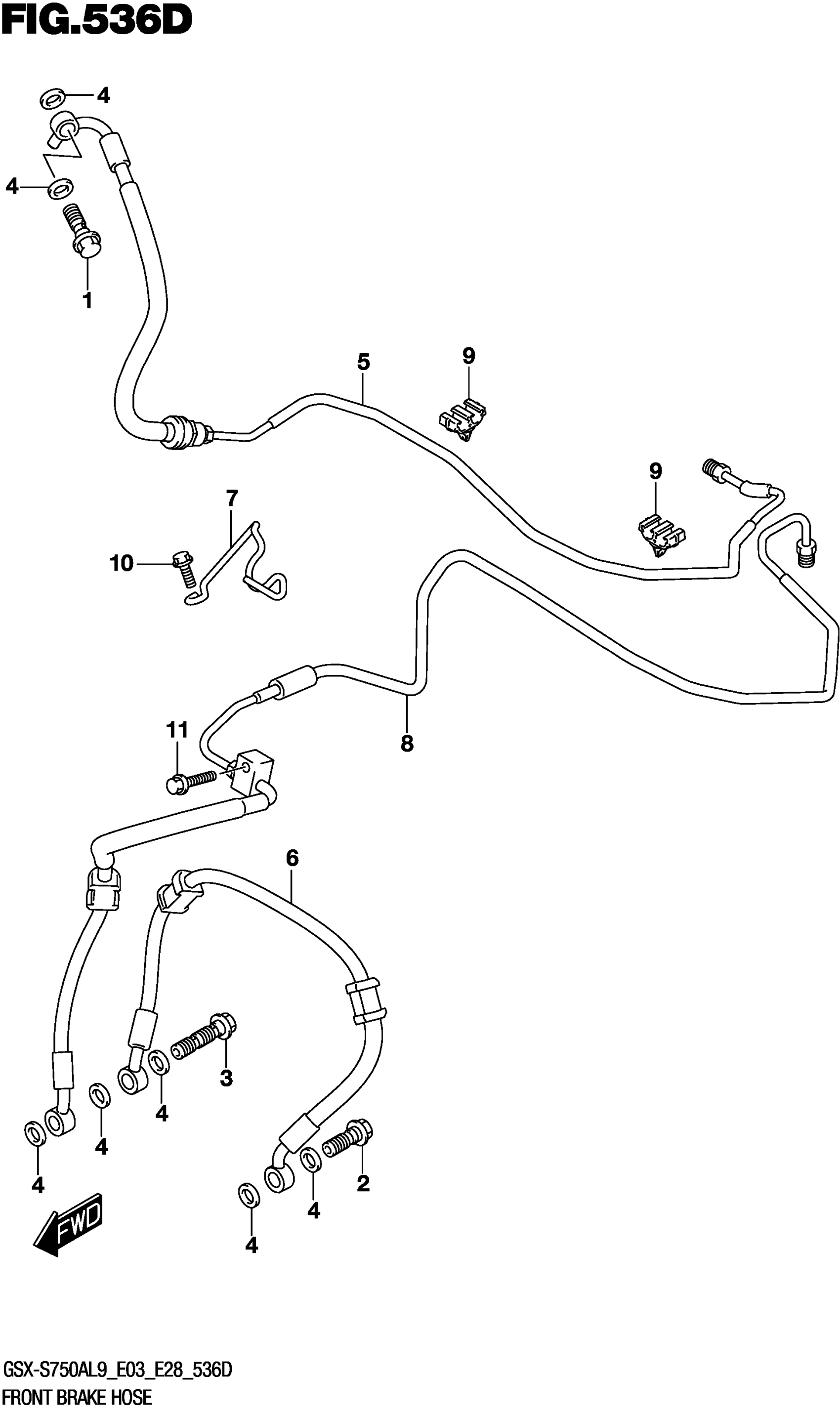 FIG.536D

4
4
1
5
9
9
7
10
8
11
6
3
4
4
4
2
4
4

FWD

GSX-S750AL9_E03_E28_536D
FRONT BRAKE HOSE