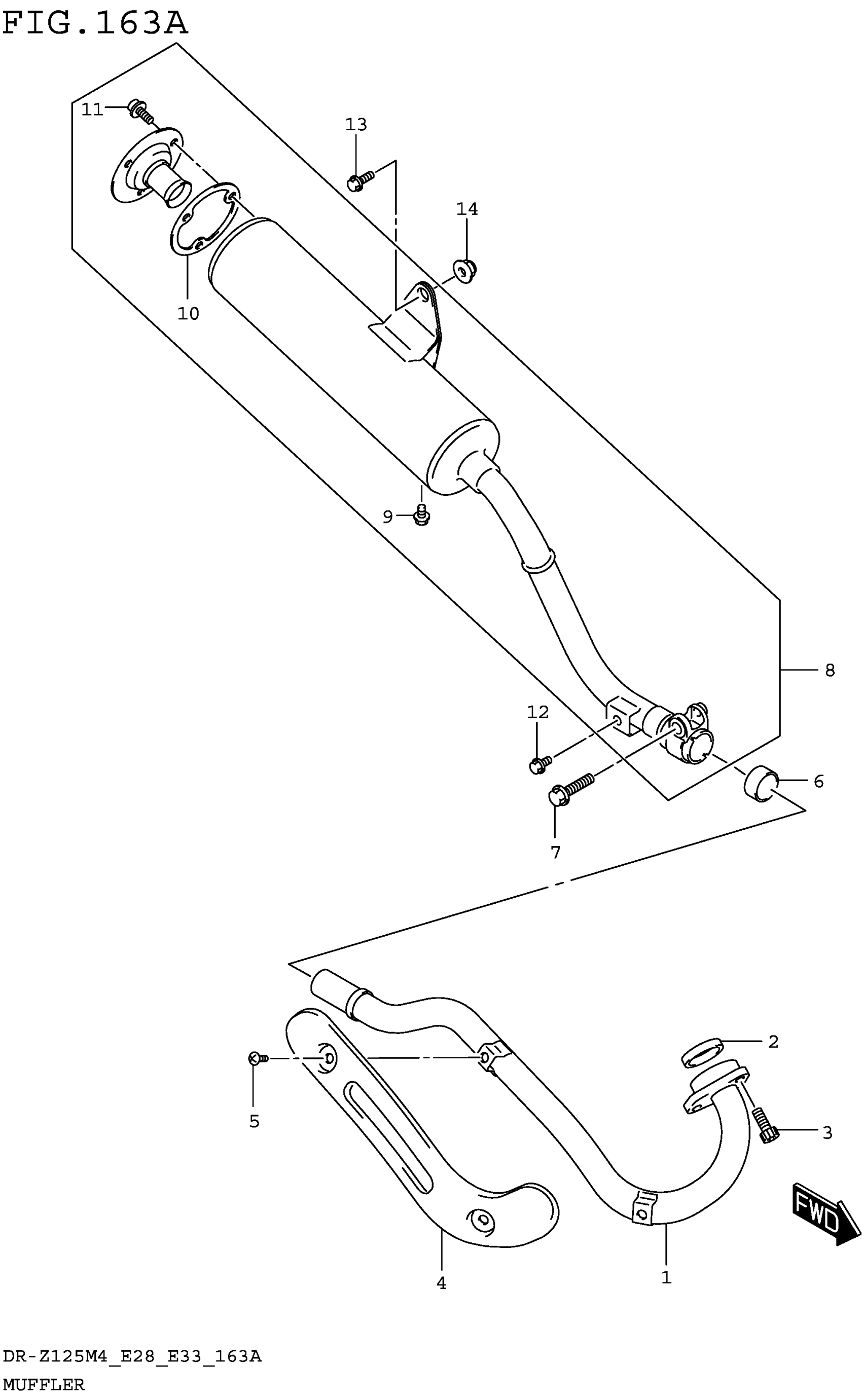 FIG.163A

11
13
14
10
9
8
12
6
7
2
5
3
FWD
4
1

DR-Z125M4_E28_E33_163A
MUFFLER