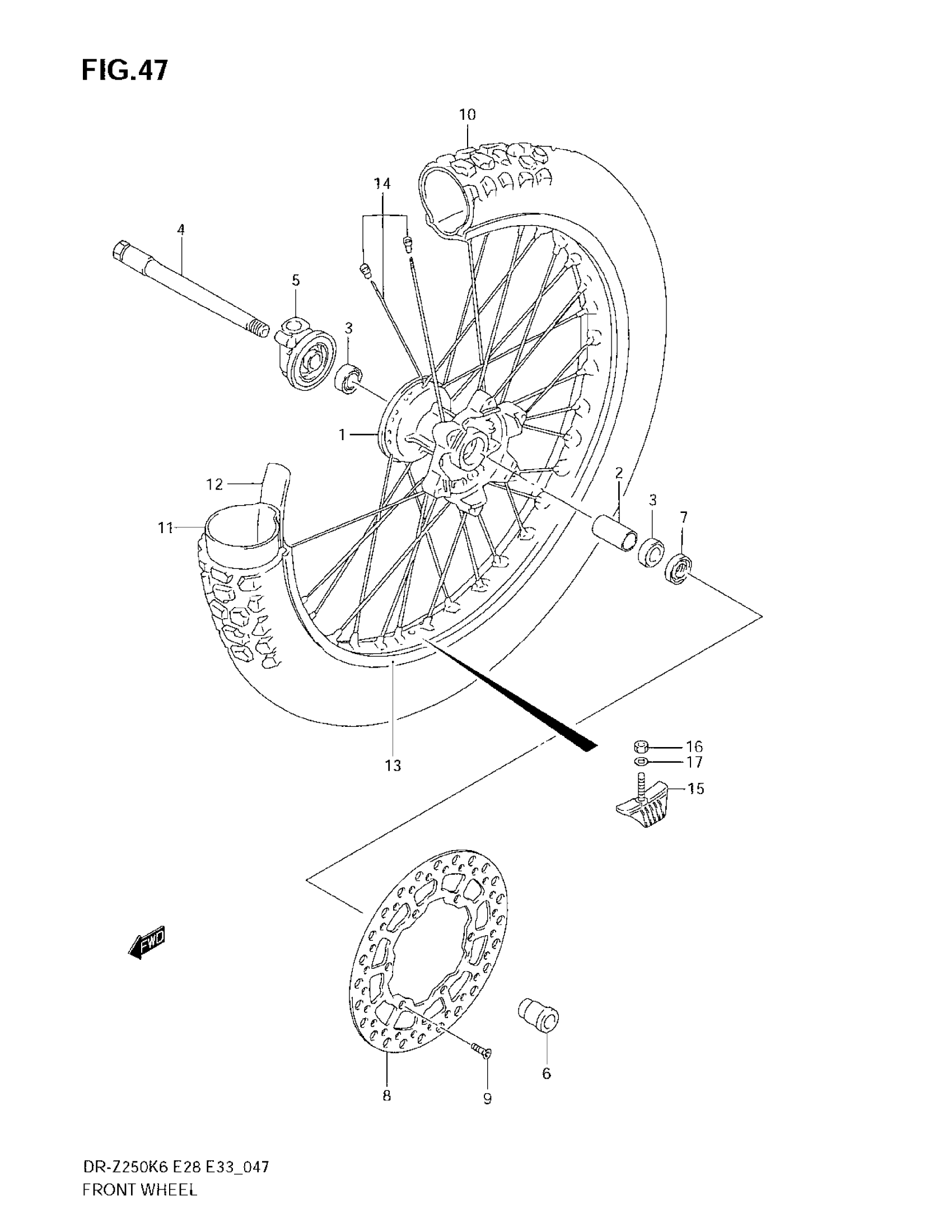 FIG.47

10
14
4
5
3
1
12
11
2
3
7
13
16
17
15
FWD
6
8
9

DR-Z250K6 E28 E33_047
FRONT WHEEL