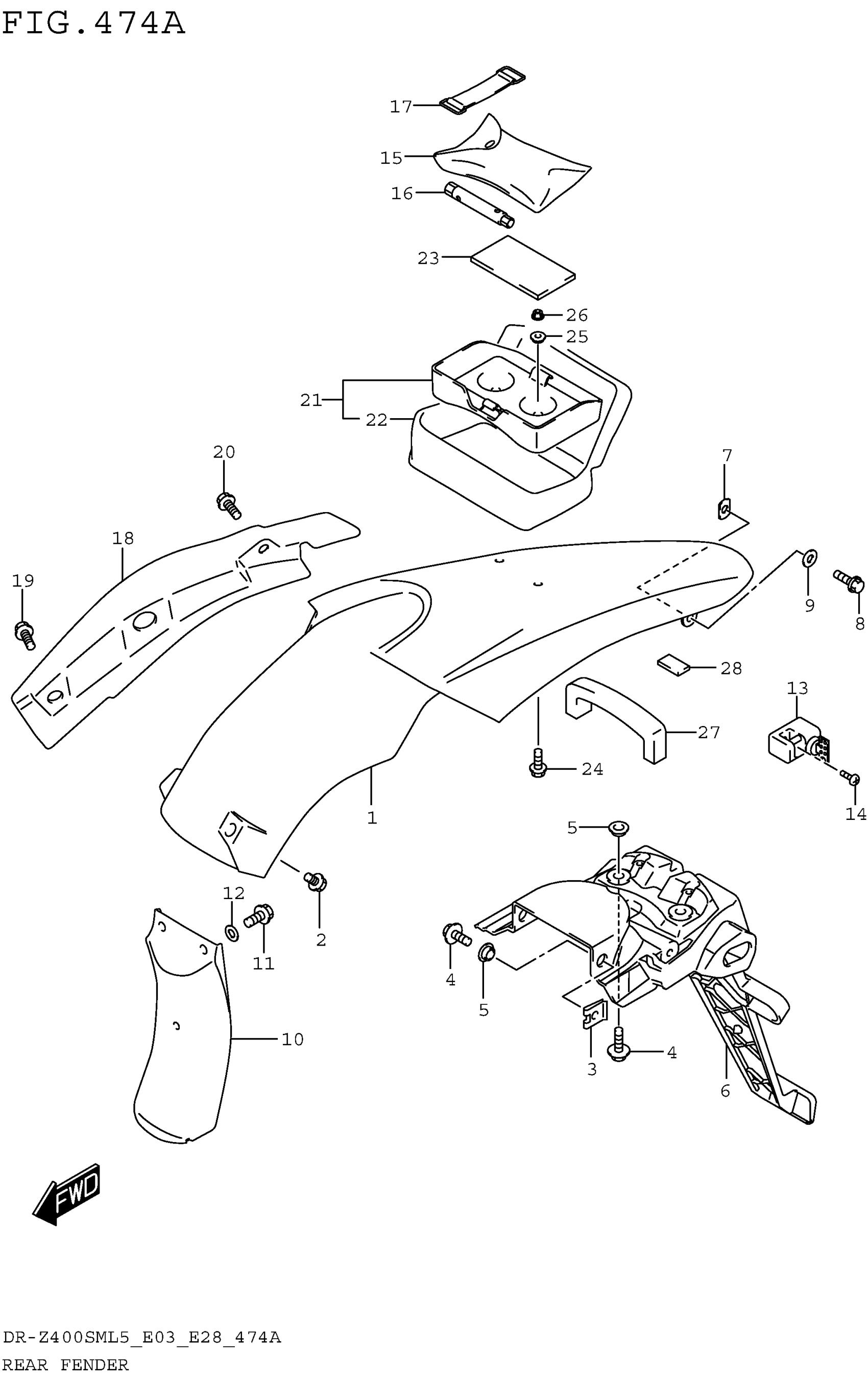 FIG.474A

17
15
16
23
26
25
21
22
20
7
18
19
9
8
28
13
27
24
14
1
5
12
2
11
4
5
10
3
4
6

FWD

DR-Z400SML5_E03_E28_474A
REAR FENDER