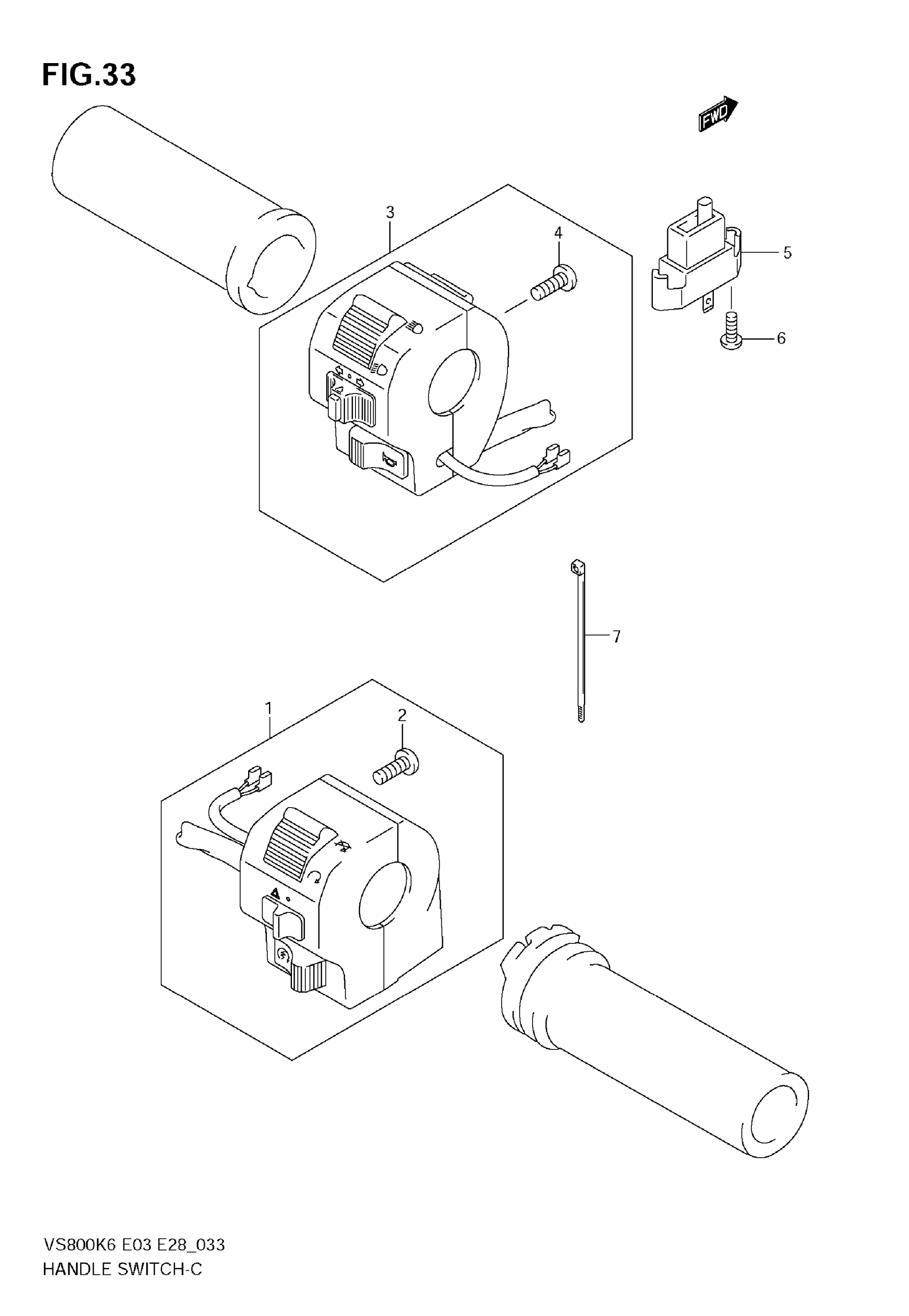 FIG.33

FWD

3

4

5

6

7

1

2

VS800K6 E03 E28_033
HANDLE SWITCH-C