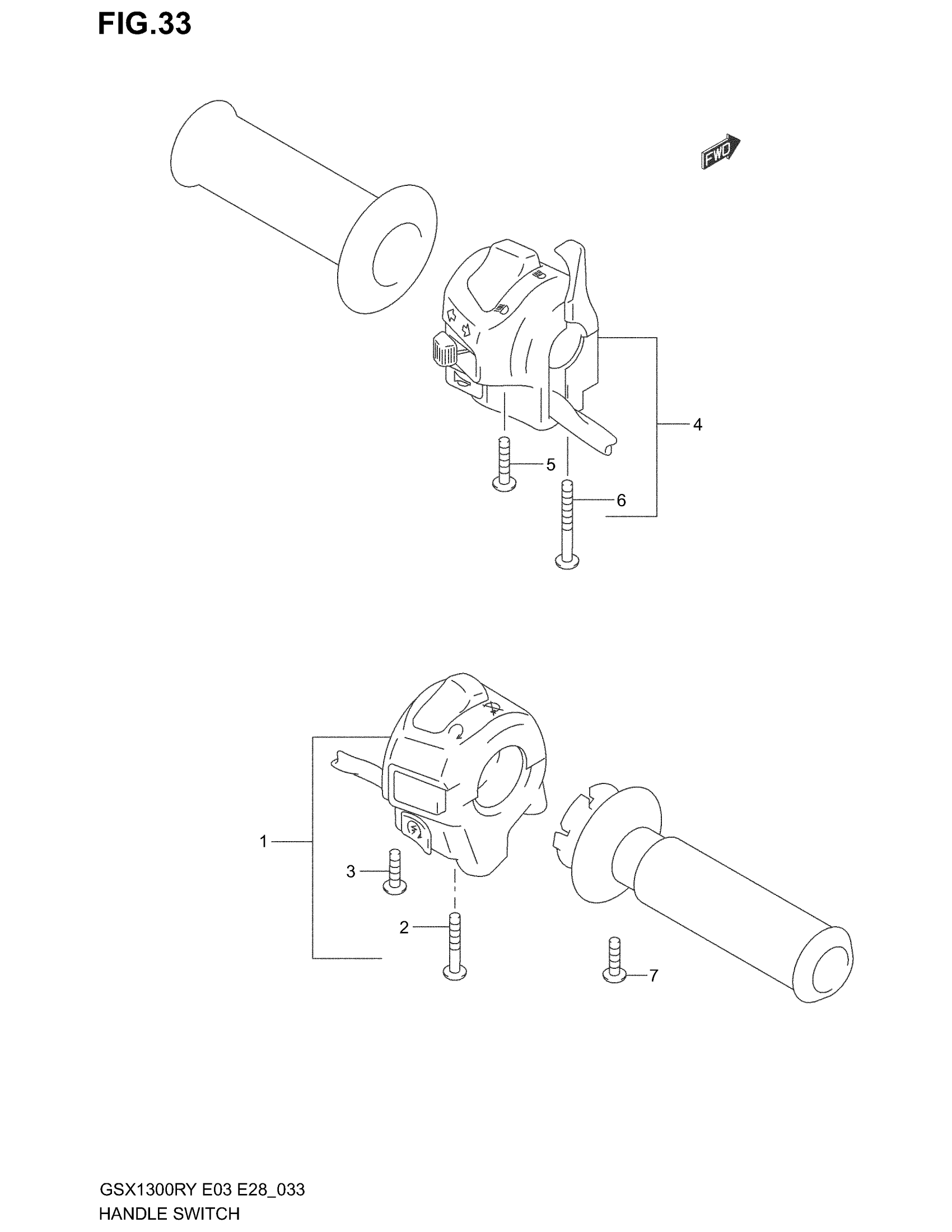 FIG.33

FWD

4

5

6

1

3

2

7

GSX1300RY E03 E28_033
HANDLE SWITCH