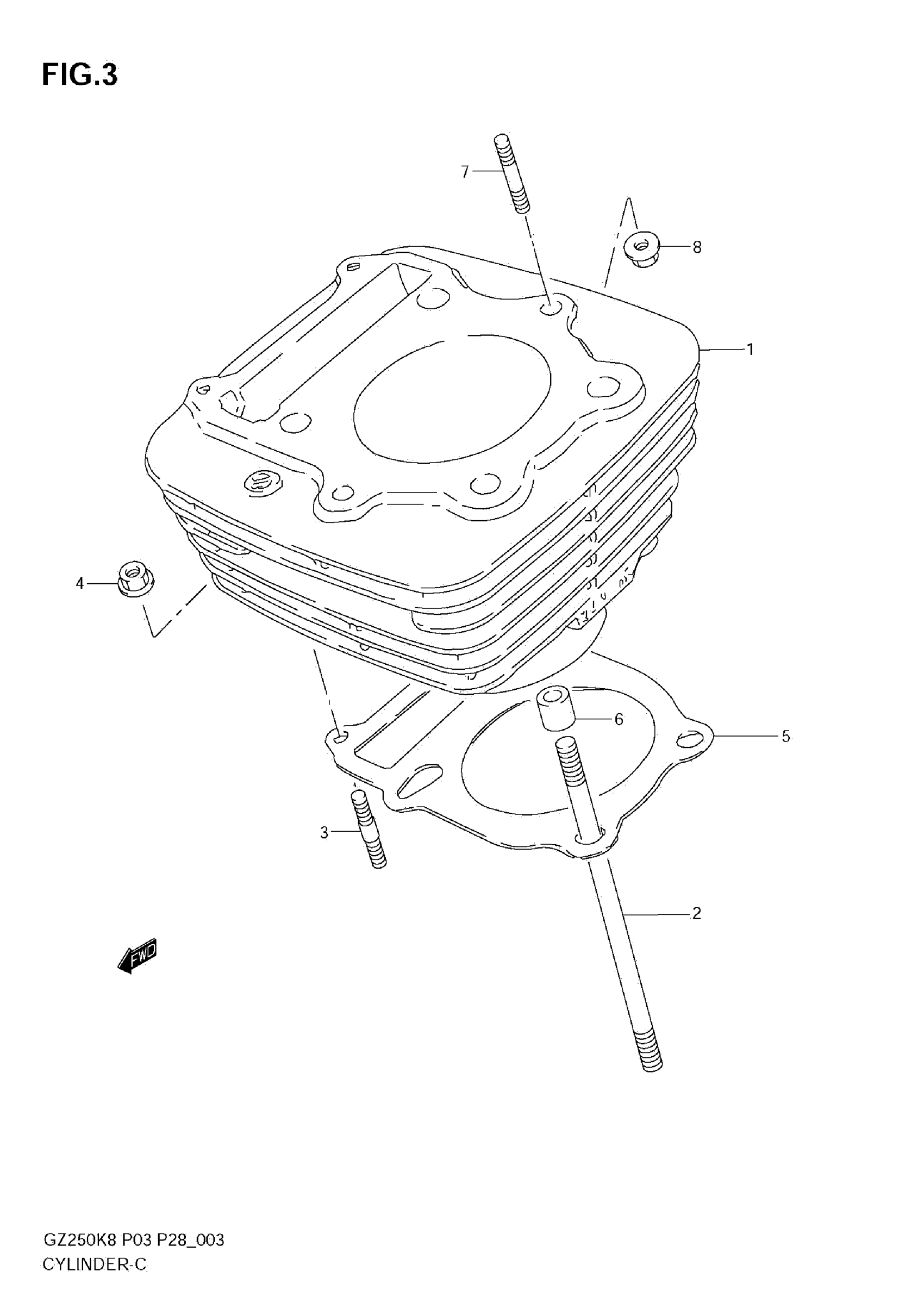 FIG.3

7

8

1

4

6

5

3

2

FWD

GZ250K8 P03 P28_003
CYLINDER-C