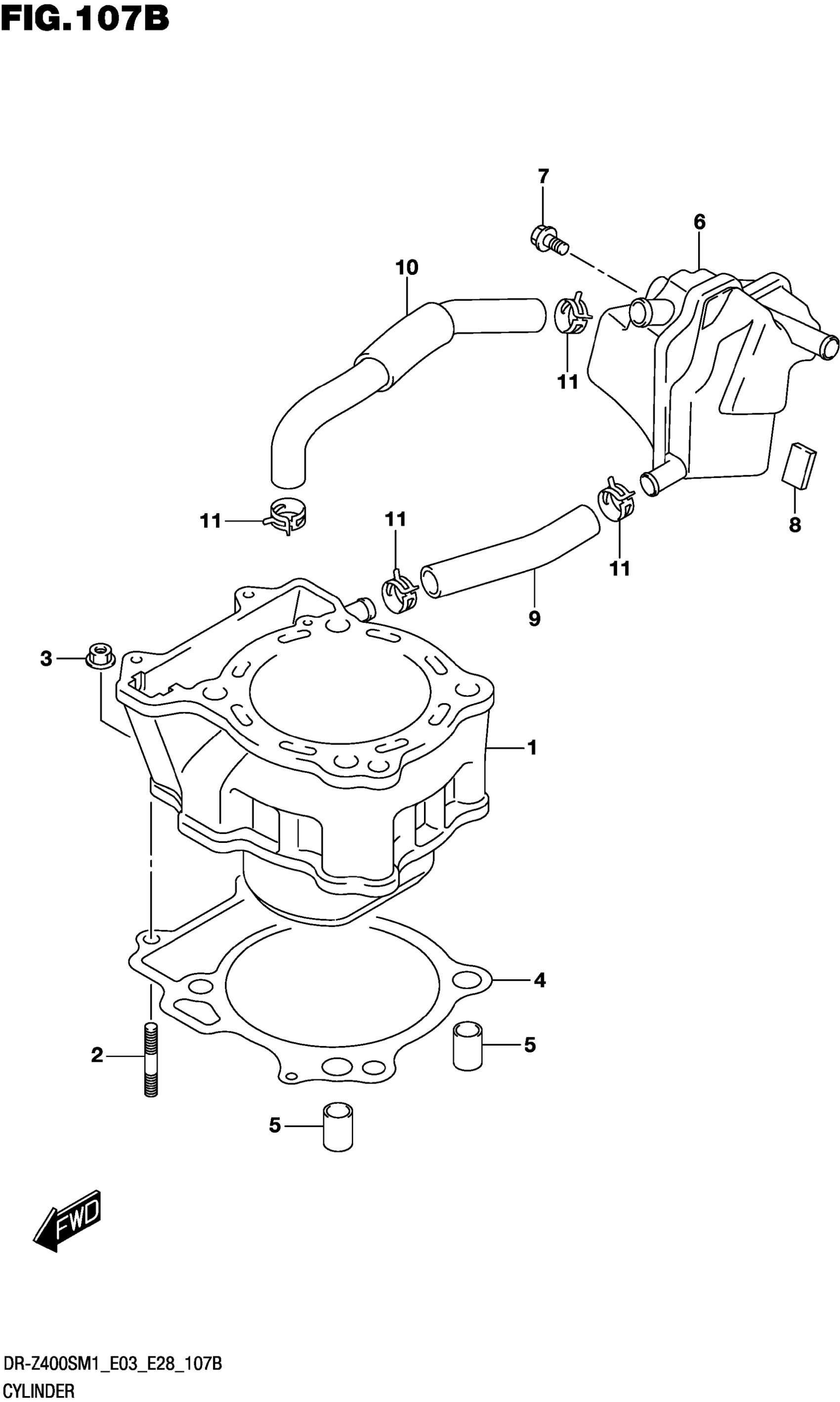 FIG.107B

7
6
10
11
8
11
11
11
9
3
1
4
2
5
5

FWD

DR-Z400SM1_E03_E28_107B
CYLINDER