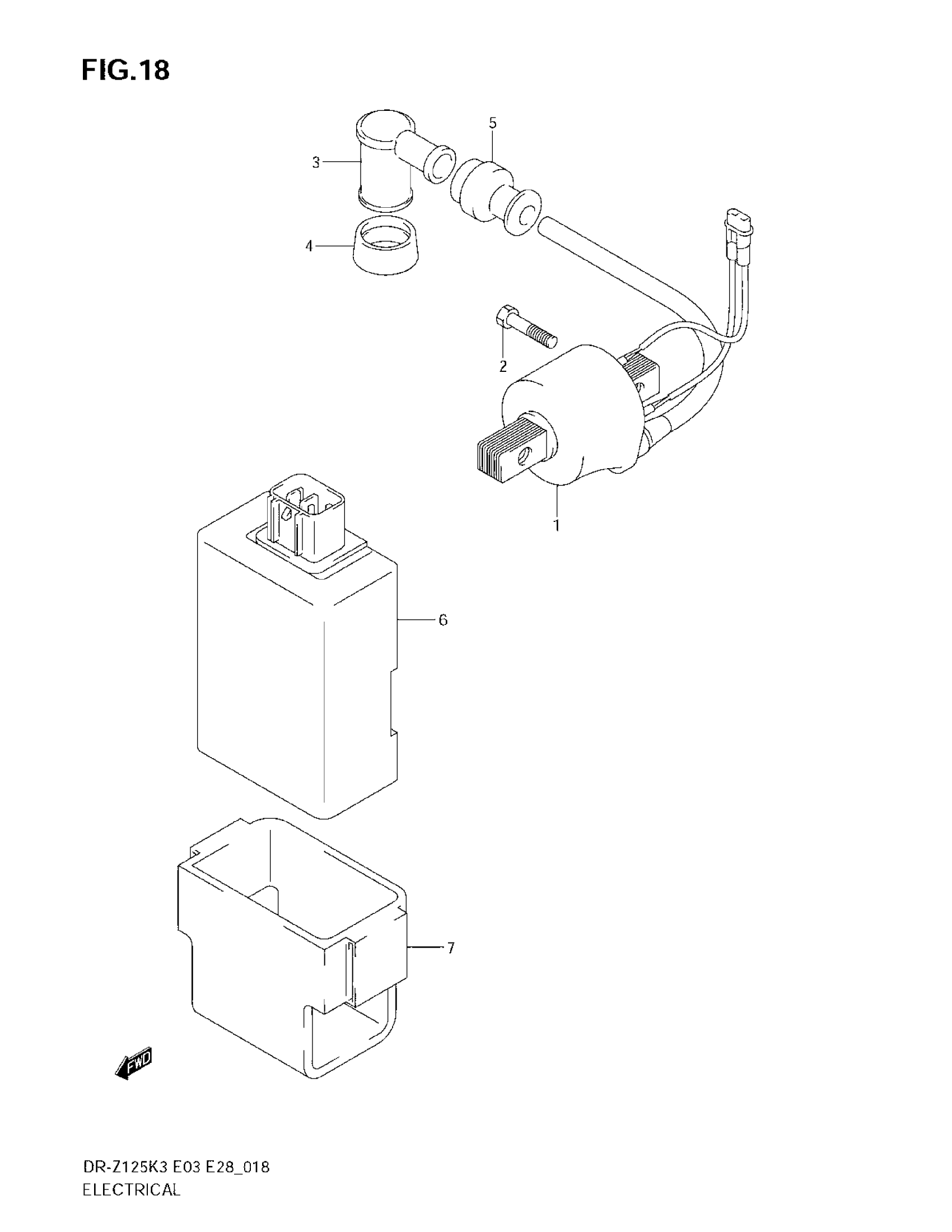 FIG.18

5
3
4
2
1
6
7
FWD

DR-Z125K3 E03 E28_018
ELECTRICAL